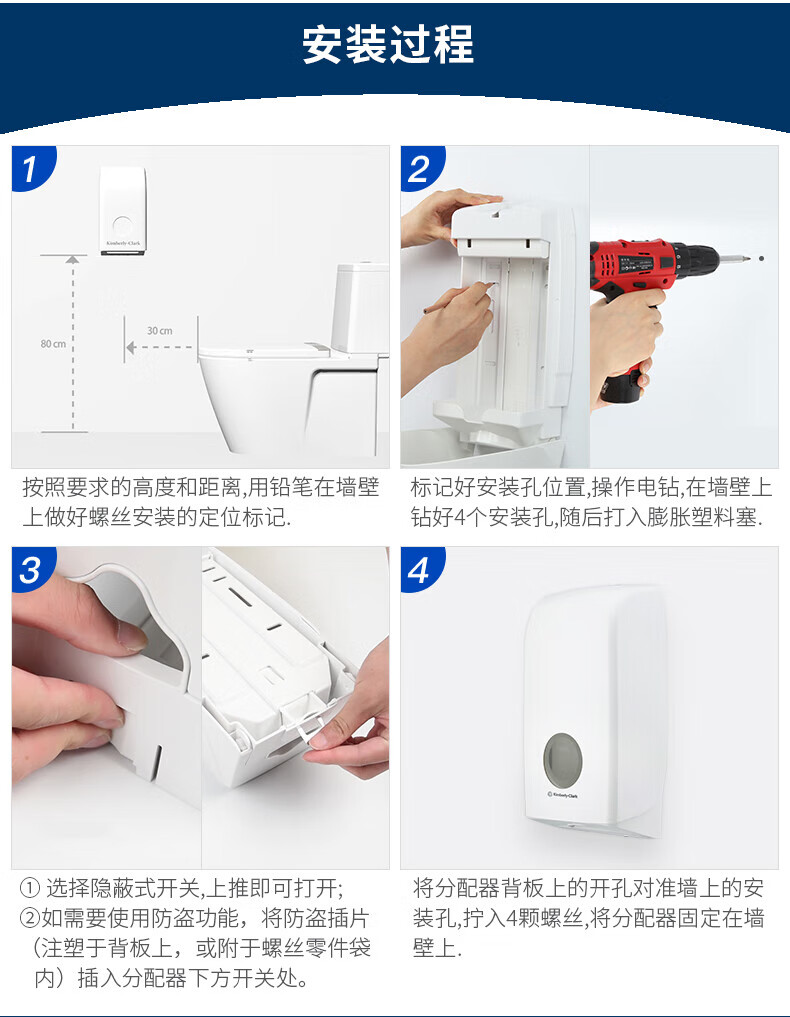 安装过程

1

Kimberly-Clark

80 cm

30 cm

按照要求的高度和距离,用铅笔在墙壁上做好螺丝安装的定位标记.

2

标记好安装孔位置,操作电钻,在墙壁上钻好4个安装孔,随后打入膨胀塑料塞.

3

① 选择隐蔽式开关,上推即可打开;
②如需要使用防盗功能，将防盗插片（注塑于背板上，或附于螺丝零件袋内）插入分配器下方开关处。

4

Kimberly-Clark

将分配器背板上的开孔对准墙上的安装孔,拧入4颗螺丝,将分配器固定在墙壁上.