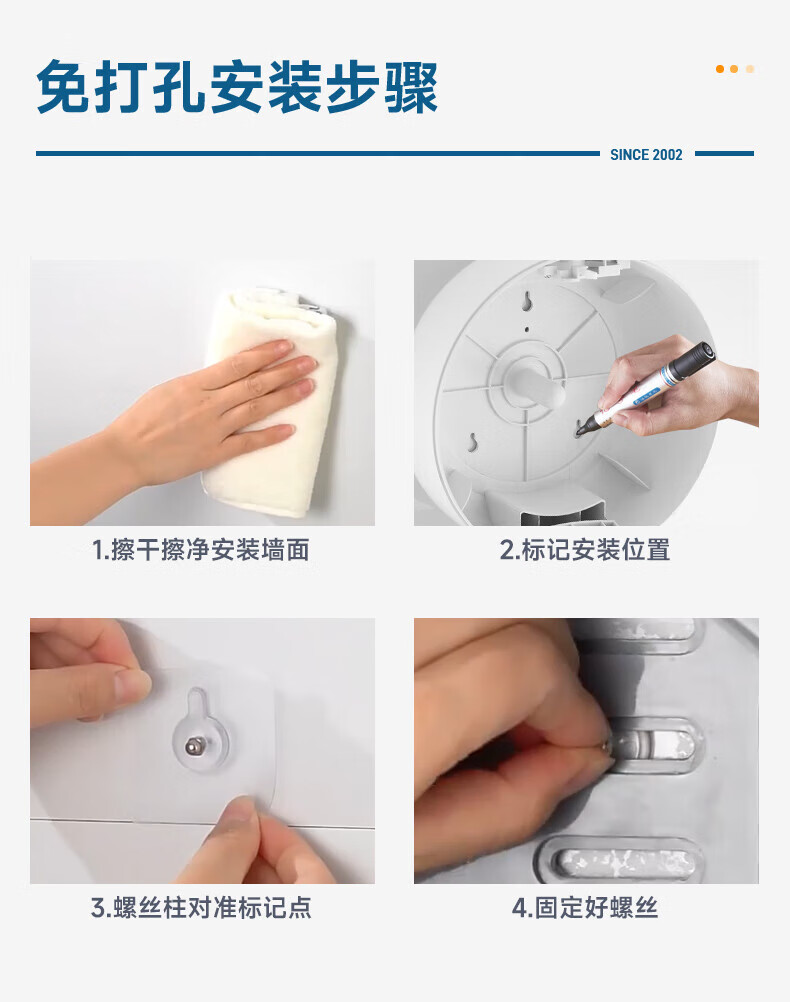 免打孔安装步骤

SINCE 2002

1.擦干擦净安装墙面

2.标记安装位置

3.螺丝柱对准标记点

4.固定好螺丝