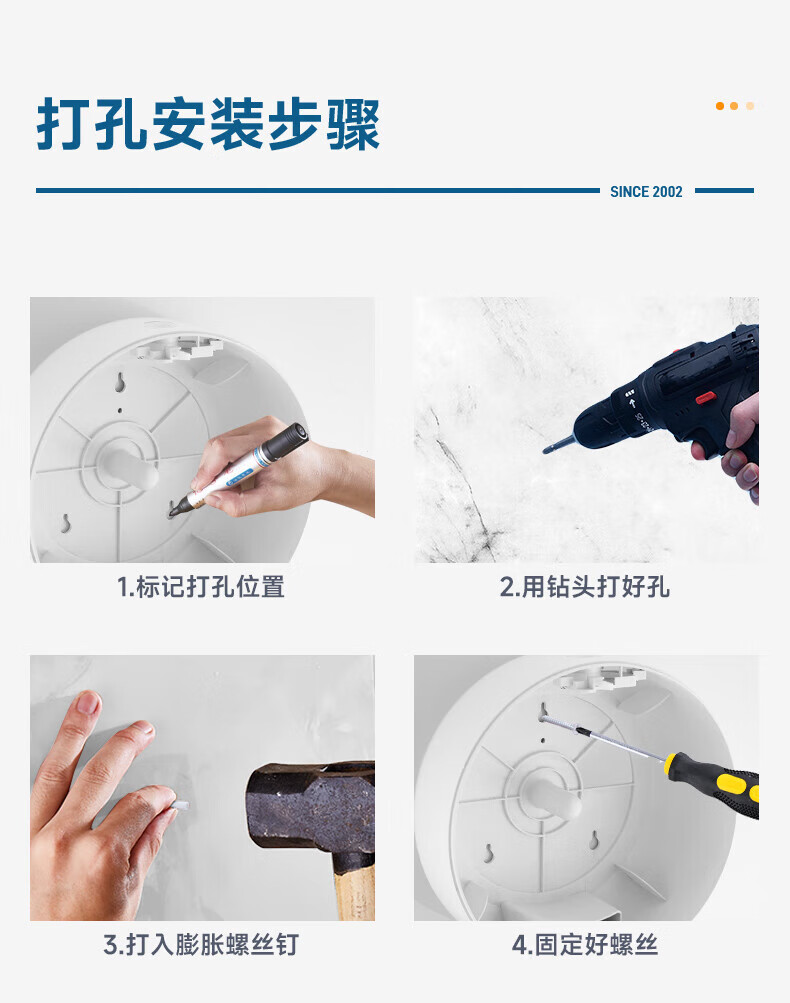 打孔安装步骤

SINCE 2002

1.标记打孔位置

2.用钻头打好孔

3.打入膨胀螺丝钉

4.固定好螺丝