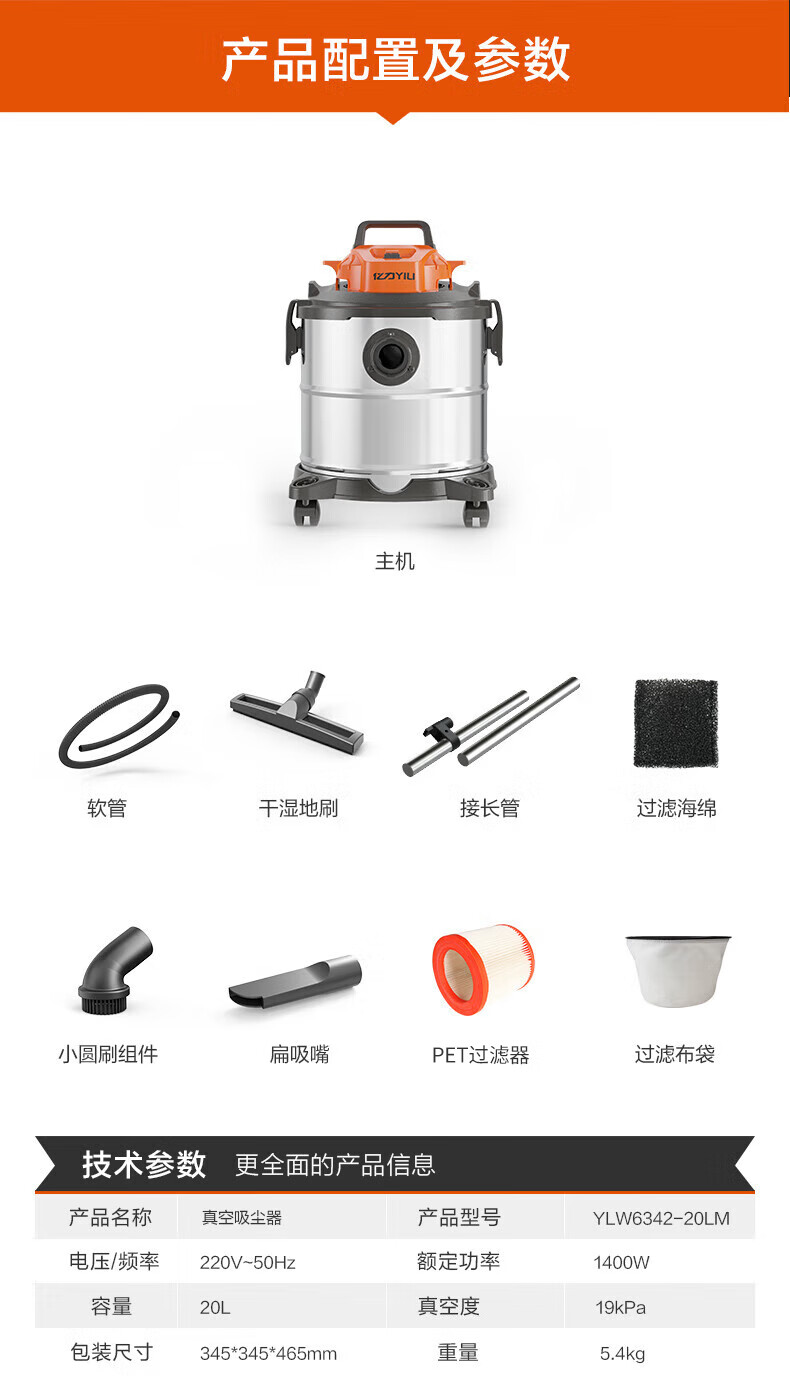 产品配置及参数

亿力YILI

主机

软管

干湿地刷

接长管

过滤海绵

小圆刷组件

扁吸嘴

PET过滤器

过滤布袋

技术参数 更全面的产品信息

| 产品名称 | 真空吸尘器 | 产品型号 | YLW6342-20LM |
|---|---|---|---|
| 电压/频率 | 220V~50Hz | 额定功率 | 1400W |
| 容量 | 20L | 真空度 | 19kPa |
| 包装尺寸 | 345*345*465mm | 重量 | 5.4kg |