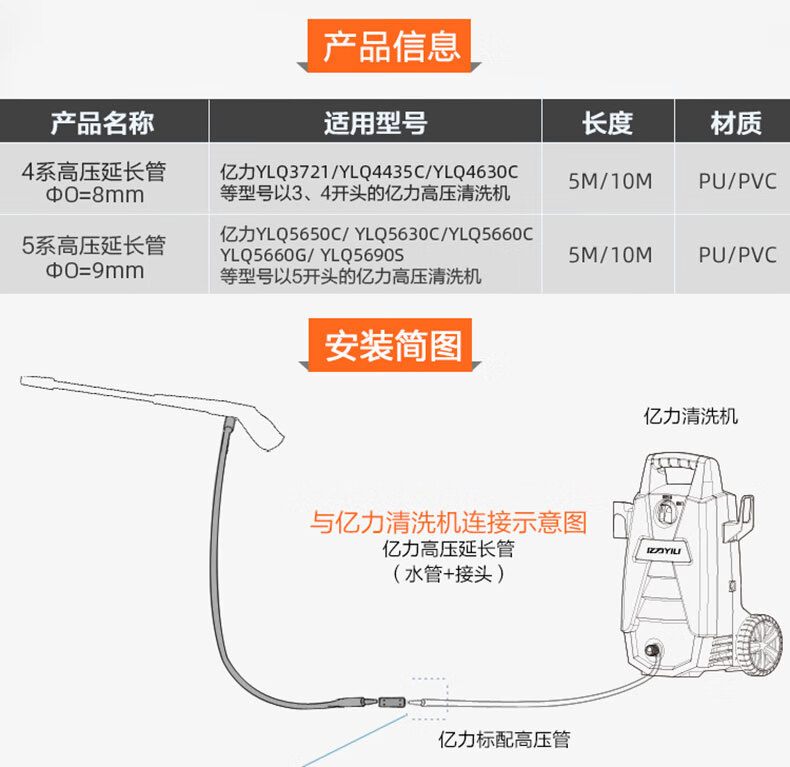 产品信息

| 产品名称 | 适用型号 | 长度 | 材质 |
|---|---|---|---|
| 4系高压延长管 ΦO=8mm | 亿力YLQ3721/YLQ4435C/YLQ4630C 等型号以3、4开头的亿力高压清洗机 | 5M/10M | PU/PVC |
| 5系高压延长管 ΦO=9mm | 亿力YLQ5650C/ YLQ5630C/YLQ5660C YLQ5660G/ YLQ5690S 等型号以5开头的亿力高压清洗机 | 5M/10M | PU/PVC |

安装简图

亿力清洗机

与亿力清洗机连接示意图

亿力高压延长管
（水管+接头）

亿力YILI

亿力标配高压管