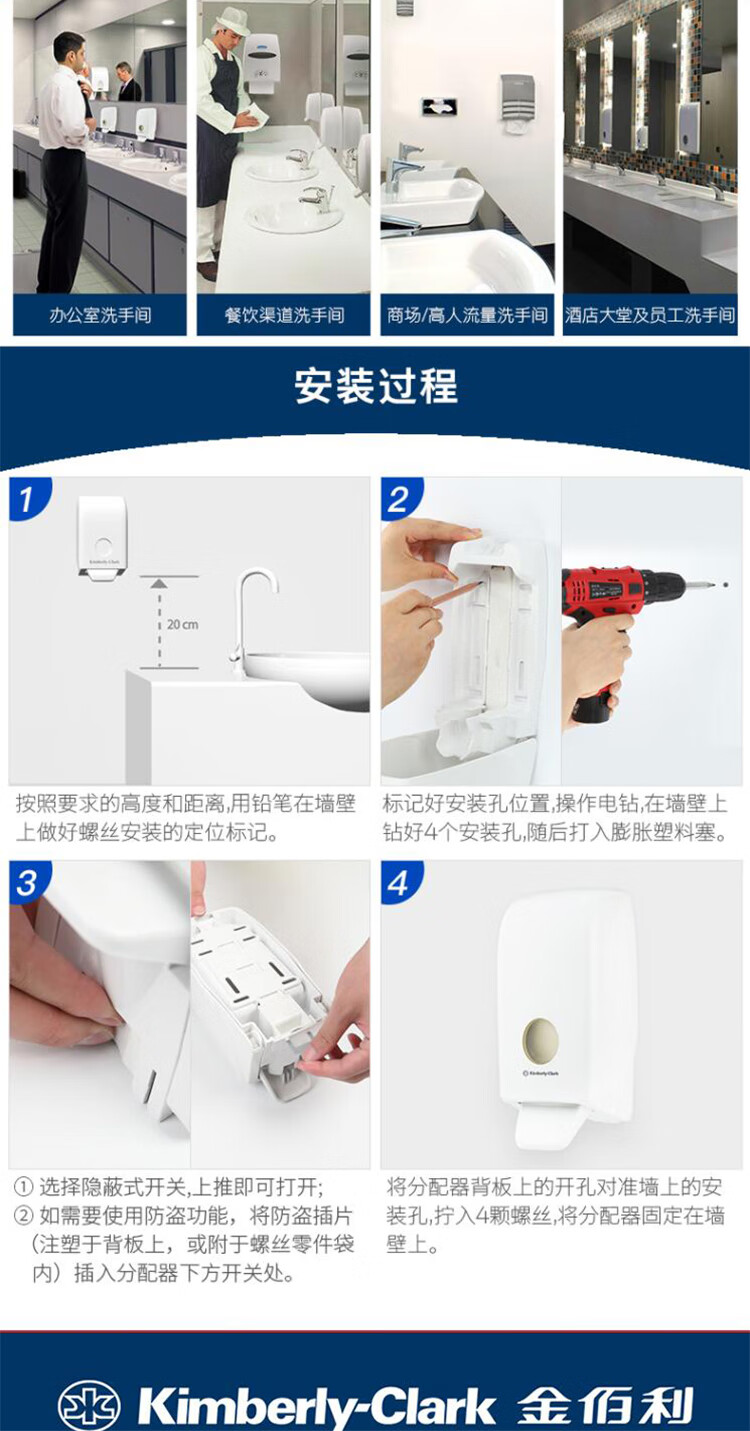 办公室洗手间

餐饮渠道洗手间

商场/高人流量洗手间

酒店大堂及员工洗手间

安装过程

1

Kimberly-Clark

20 cm

按照要求的高度和距离,用铅笔在墙壁上做好螺丝安装的定位标记。

2

标记好安装孔位置,操作电钻,在墙壁上钻好4个安装孔,随后打入膨胀塑料塞。

3

① 选择隐蔽式开关,上推即可打开;
② 如需要使用防盗功能,将防盗插片(注塑于背板上,或附于螺丝零件袋内)插入分配器下方开关处。

4

Kimberly-Clark

将分配器背板上的开孔对准墙上的安装孔,拧入4颗螺丝,将分配器固定在墙壁上。

Kimberly-Clark 金佰利