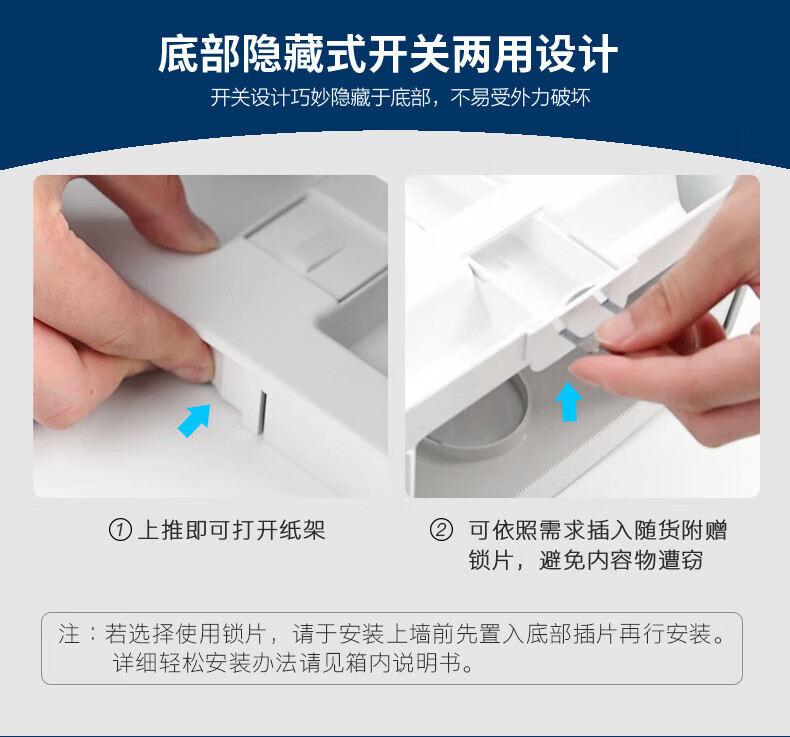 底部隐藏式开关两用设计

开关设计巧妙隐藏于底部，不易受外力破坏

① 上推即可打开纸架

② 可依照需求插入随货附赠锁片，避免内容物遭窃

注：若选择使用锁片，请于安装上墙前先置入底部插片再行安装。详细轻松安装办法请见箱内说明书。