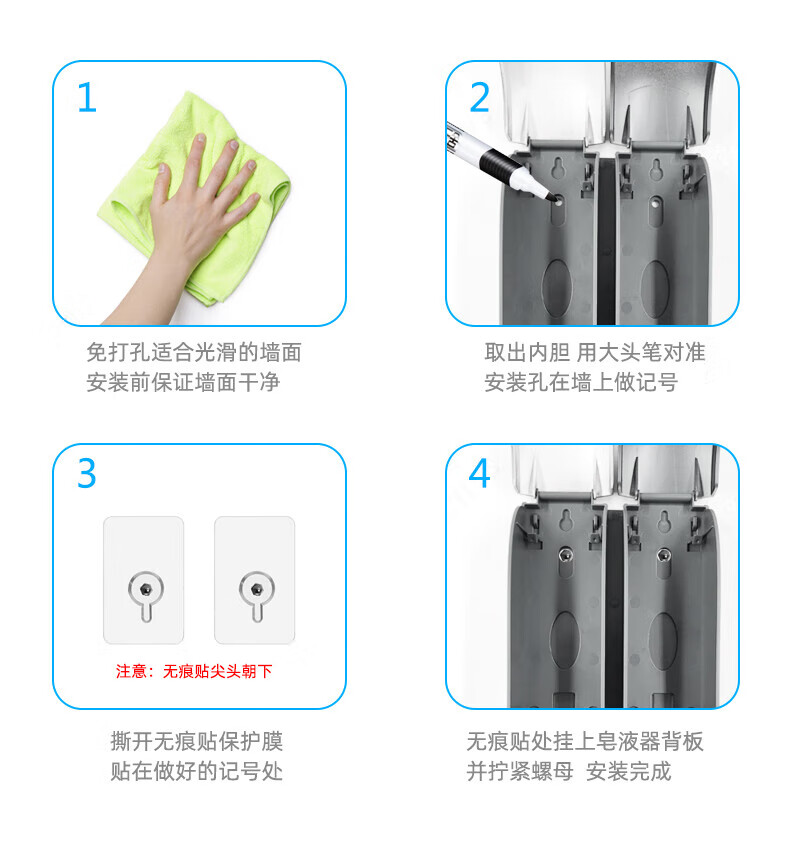 1

免打孔适合光滑的墙面
安装前保证墙面干净

2

取出内胆 用大头笔对准
安装孔在墙上做记号

3

注意：无痕贴尖头朝下

撕开无痕贴保护膜
贴在做好的记号处

4

无痕贴处挂上皂液器背板
并拧紧螺母 安装完成