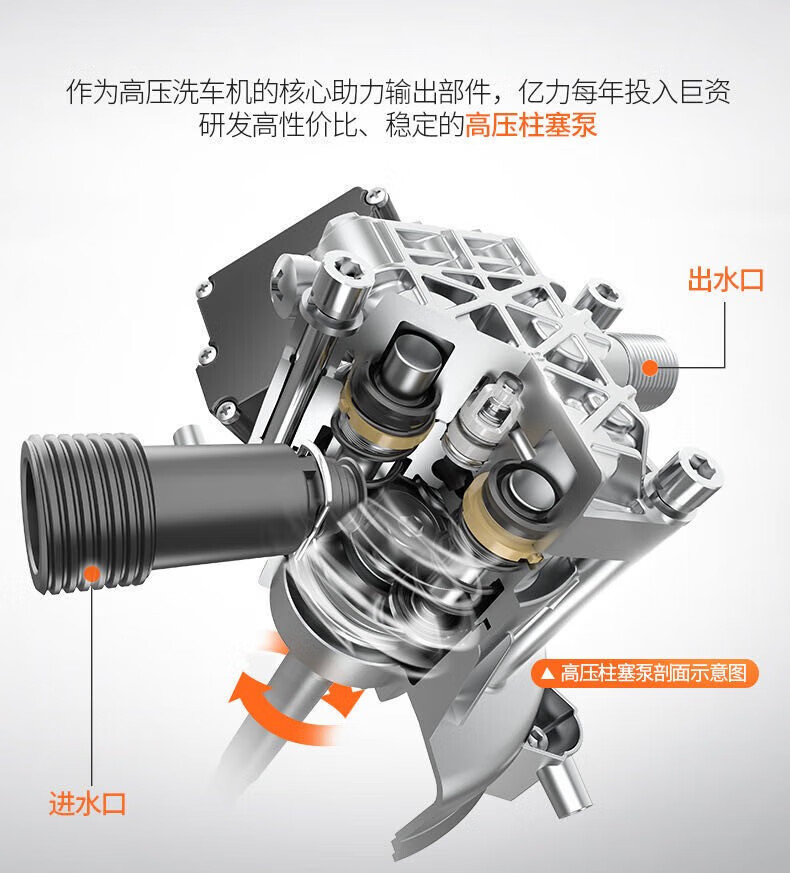 作为高压洗车机的核心助力输出部件，亿力每年投入巨资研发高性价比、稳定的高压柱塞泵

出水口

▲ 高压柱塞泵剖面示意图

进水口