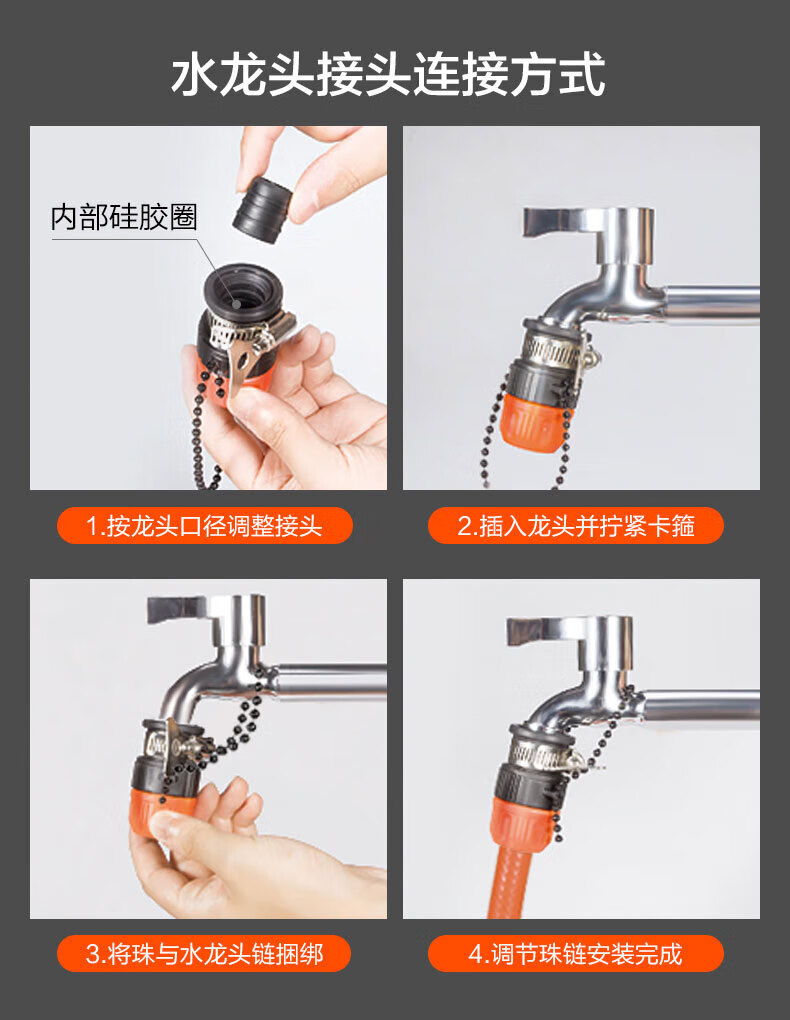 水龙头接头连接方式

内部硅胶圈

1.按龙头口径调整接头

2.插入龙头并拧紧卡箍

3.将珠与水龙头链捆绑

4.调节珠链安装完成