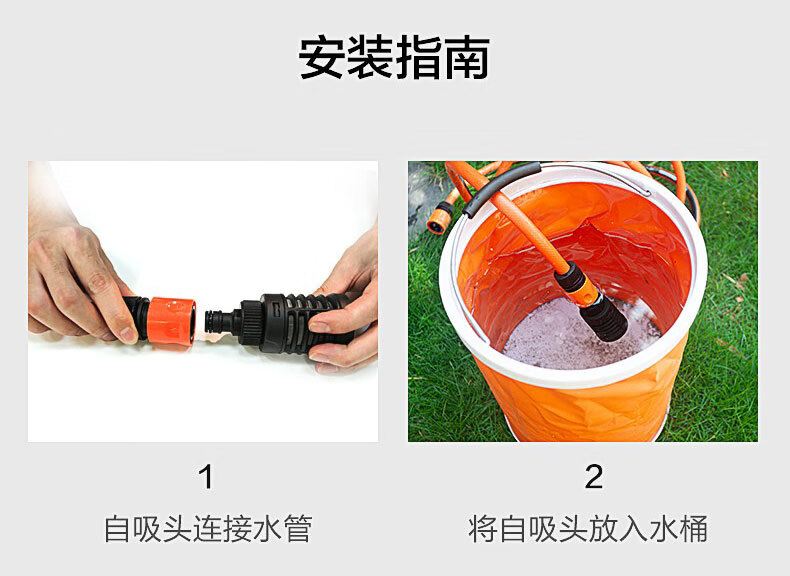 安装指南

1
自吸头连接水管

2
将自吸头放入水桶