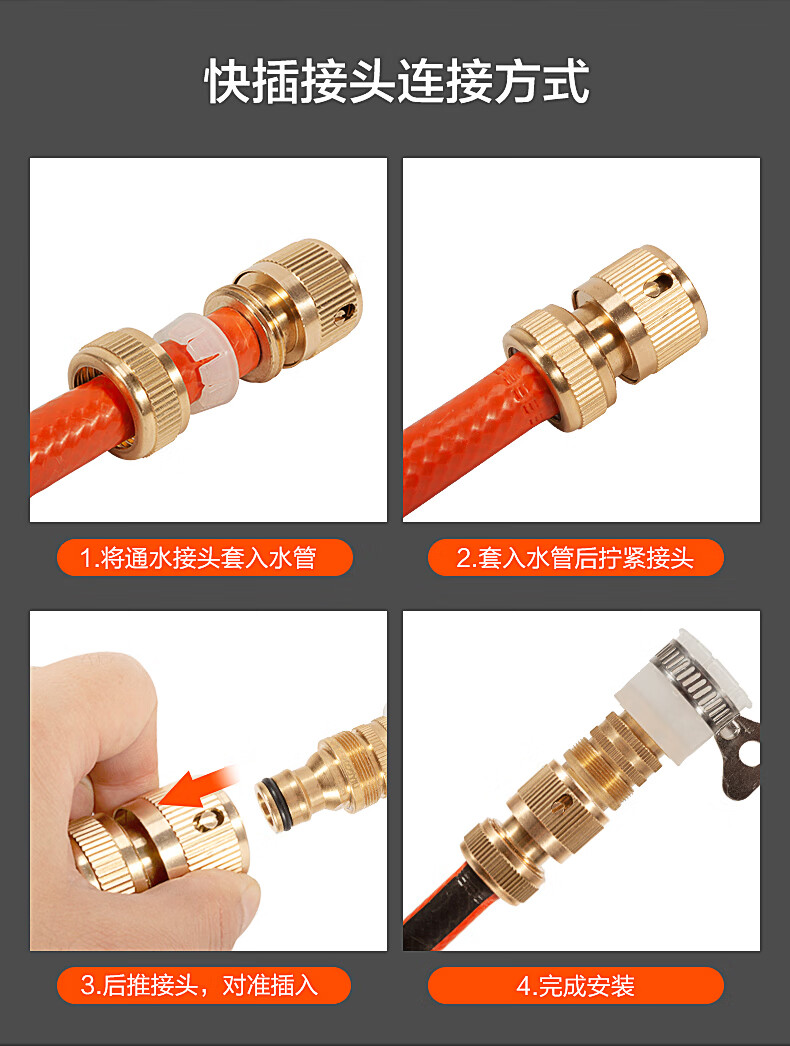 快插接头连接方式

1.将通水接头套入水管

2.套入水管后拧紧接头

3.后推接头，对准插入

4.完成安装