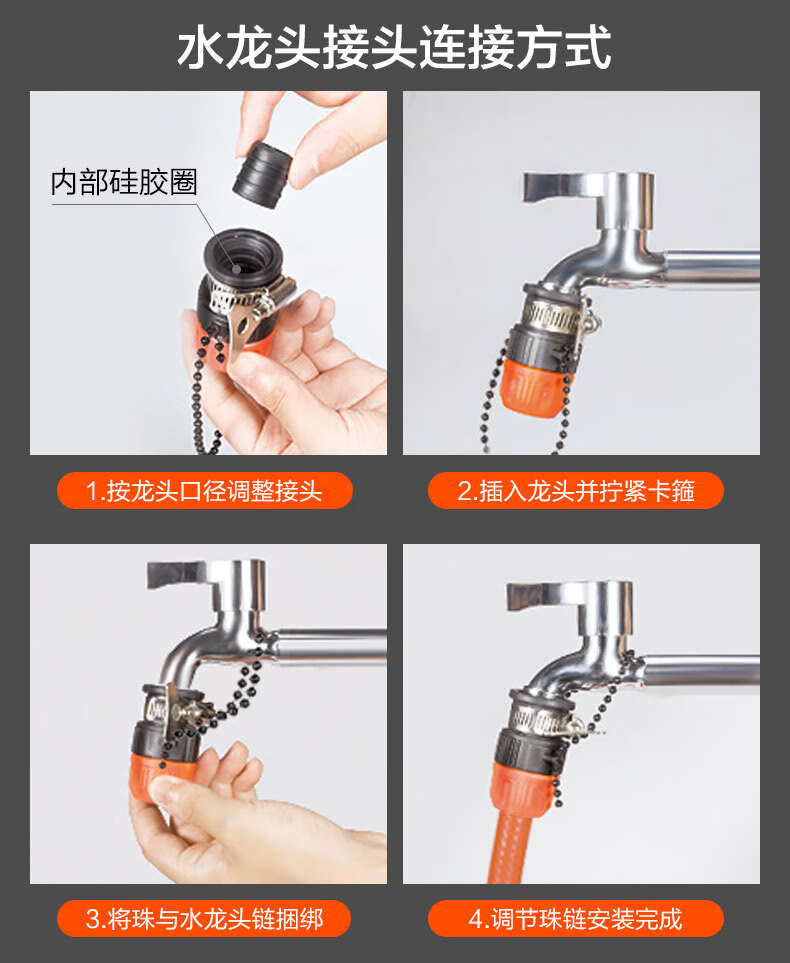 水龙头接头连接方式

内部硅胶圈

1.按龙头口径调整接头

2.插入龙头并拧紧卡箍

3.将珠与水龙头链捆绑

4.调节珠链安装完成