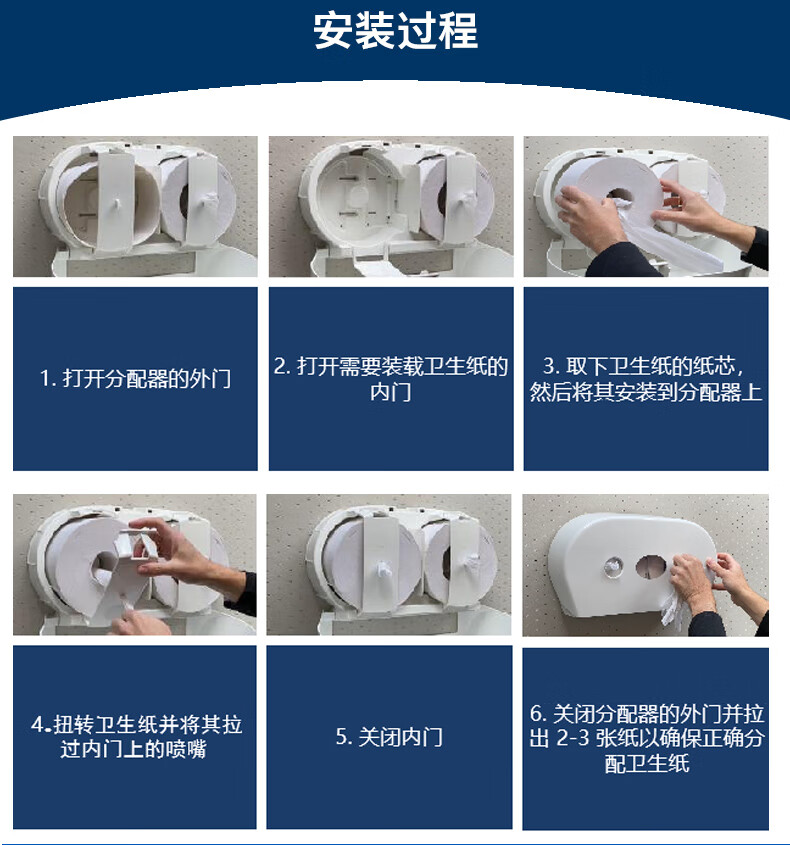 安装过程

1. 打开分配器的外门

2. 打开需要装载卫生纸的内门

3. 取下卫生纸的纸芯，然后将其安装到分配器上

4.扭转卫生纸并将其拉过内门上的喷嘴

5. 关闭内门

6. 关闭分配器的外门并拉出 2-3 张纸以确保正确分配卫生纸