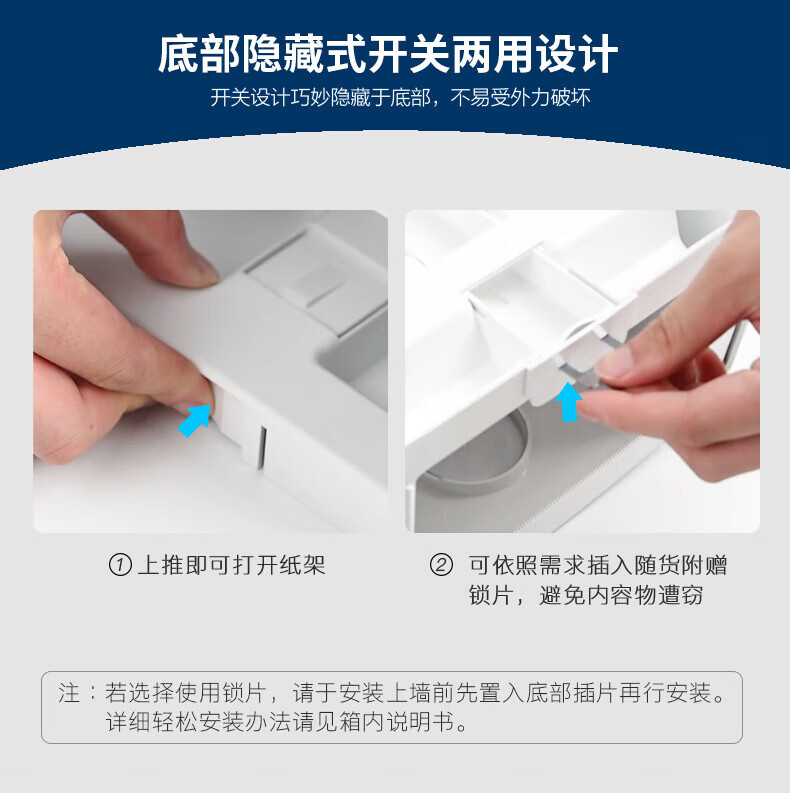 底部隐藏式开关两用设计

开关设计巧妙隐藏于底部，不易受外力破坏

① 上推即可打开纸架

② 可依照需求插入随货附赠锁片，避免内容物遭窃

注：若选择使用锁片，请于安装上墙前先置入底部插片再行安装。详细轻松安装办法请见箱内说明书。