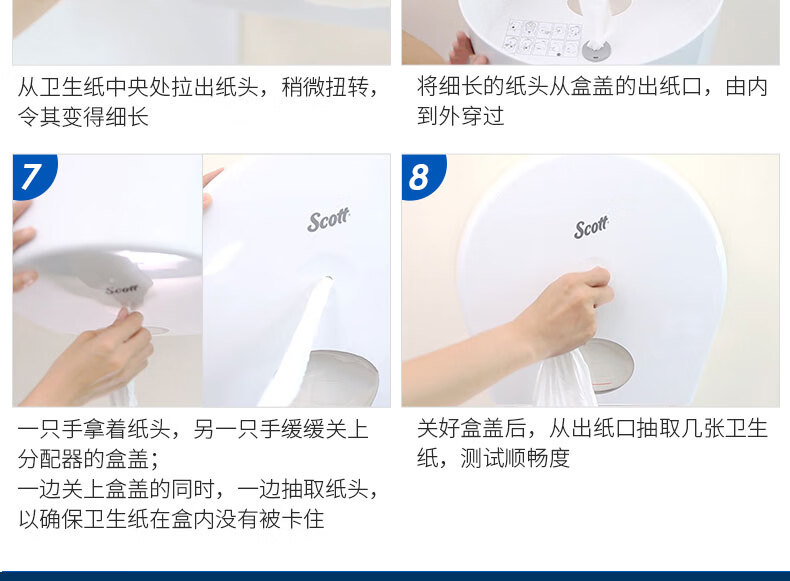 从卫生纸中央处拉出纸头，稍微扭转，令其变得细长

将细长的纸头从盒盖的出纸口，由内到外穿过

7

Scott

Scott

一只手拿着纸头，另一只手缓缓关上分配器的盒盖；
一边关上盒盖的同时，一边抽取纸头，以确保卫生纸在盒内没有被卡住

8

Scott

关好盒盖后，从出纸口抽取几张卫生纸，测试顺畅度