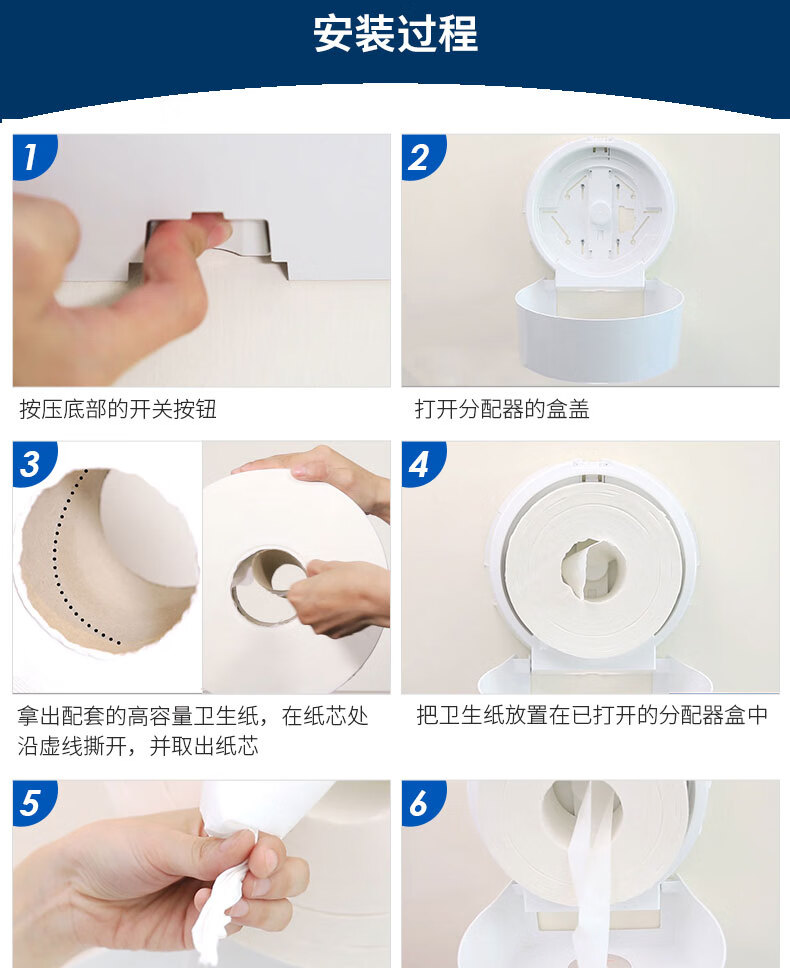 安装过程

1

按压底部的开关按钮

2

打开分配器的盒盖

3

拿出配套的高容量卫生纸，在纸芯处沿虚线撕开，并取出纸芯

4

把卫生纸放置在已打开的分配器盒中

5

6