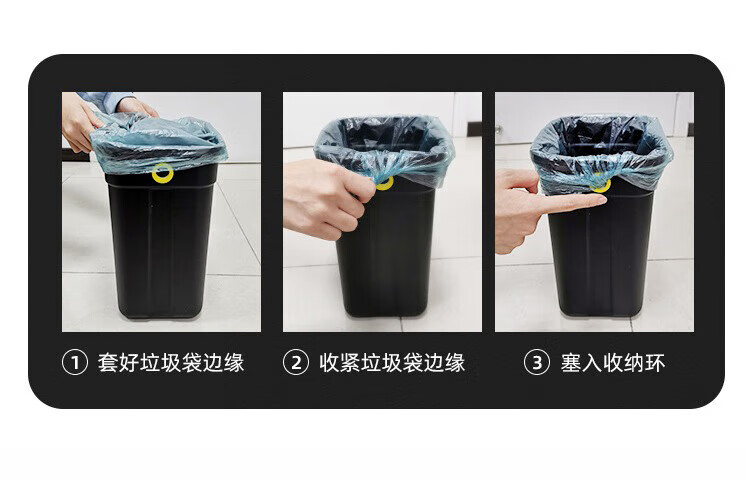 ① 套好垃圾袋边缘

② 收紧垃圾袋边缘

③ 塞入收纳环