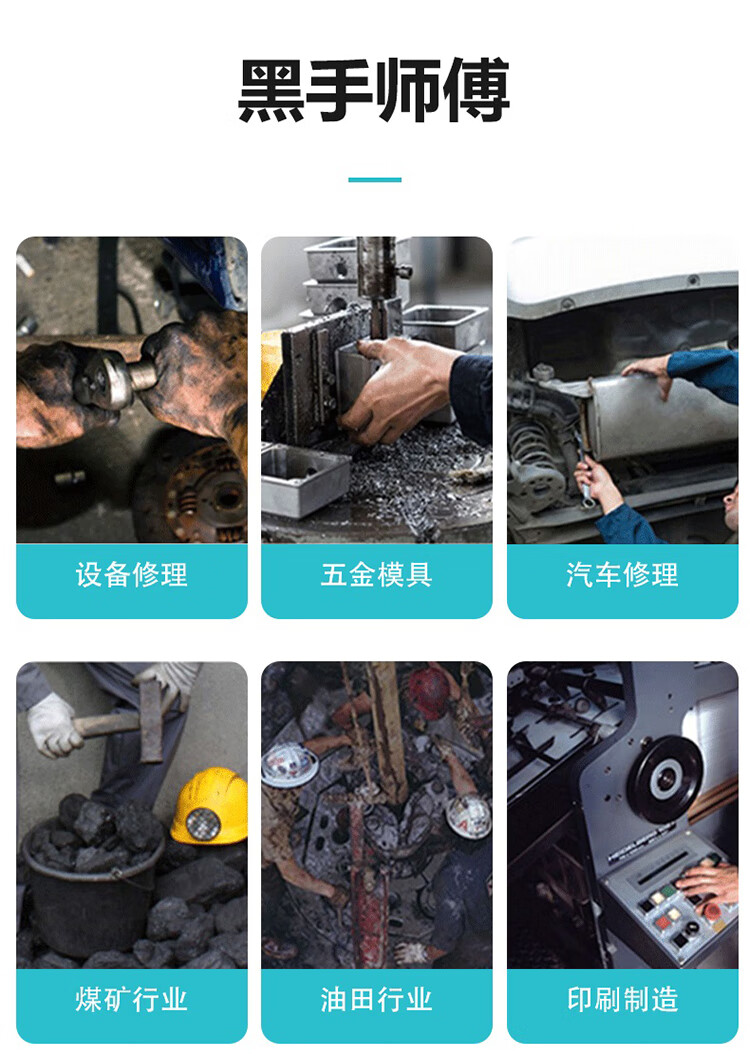 黑手师傅

设备修理

五金模具

汽车修理

煤矿行业

油田行业

印刷制造