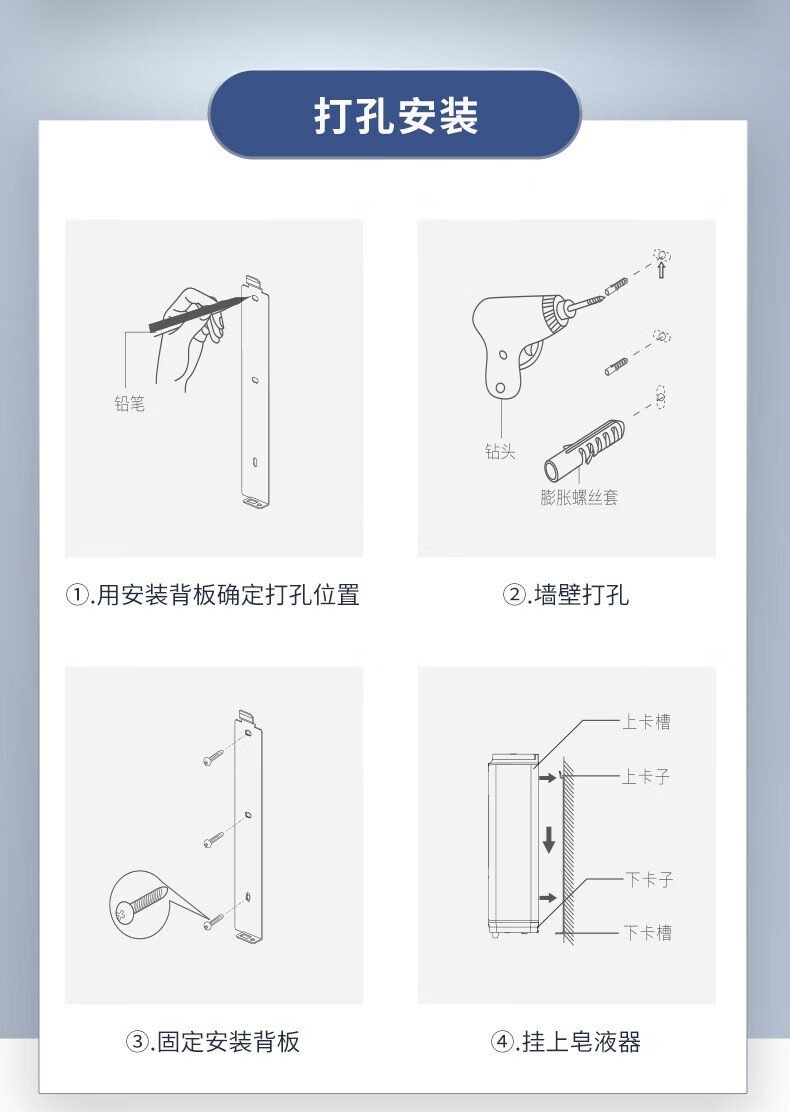 打孔安装

铅笔

①.用安装背板确定打孔位置

钻头

膨胀螺丝套

②.墙壁打孔

③.固定安装背板

上卡槽

上卡子

下卡子

下卡槽

④.挂上皂液器