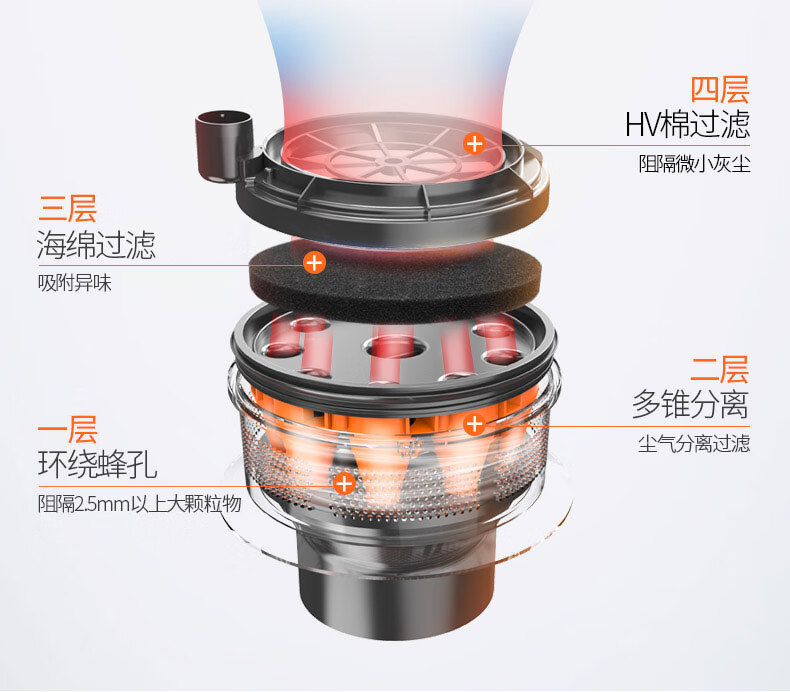 四层
HV棉过滤
阻隔微小灰尘

三层
海绵过滤
吸附异味

二层
多锥分离
尘气分离过滤

一层
环绕蜂孔
阻隔2.5mm以上大颗粒物