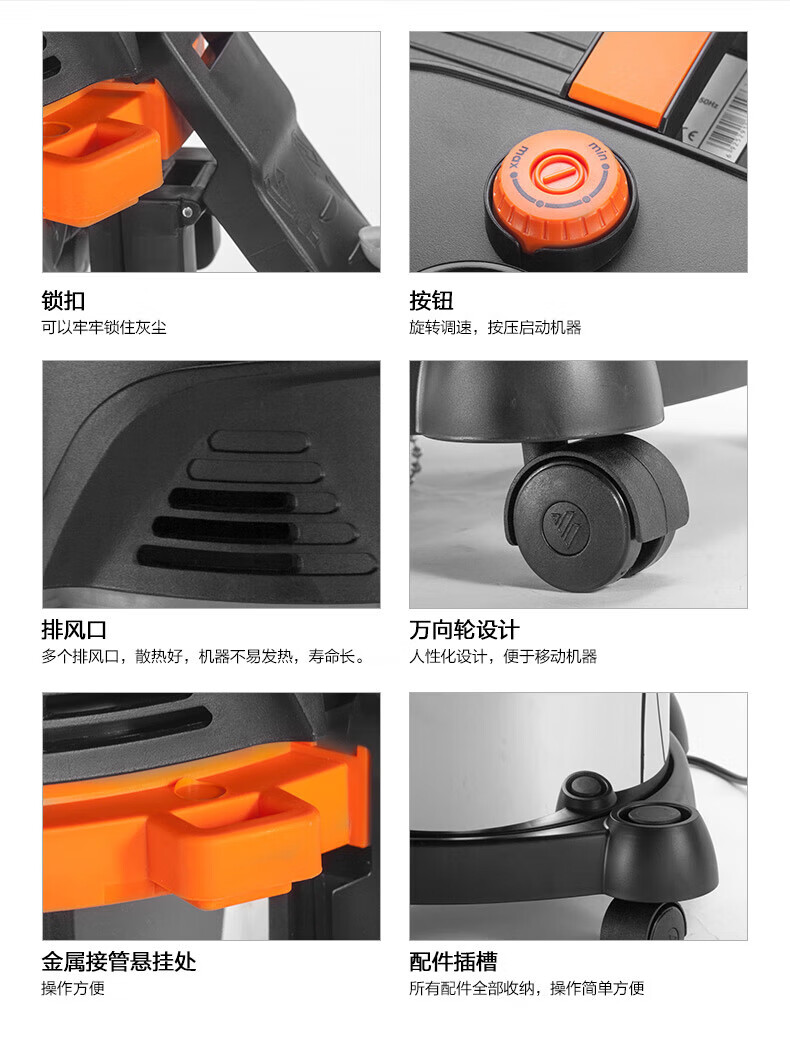 max
min
50Hz

锁扣
可以牢牢锁住灰尘

按钮
旋转调速，按压启动机器

排风口
多个排风口，散热好，机器不易发热，寿命长。

万向轮设计
人性化设计，便于移动机器

金属接管悬挂处
操作方便

配件插槽
所有配件全部收纳，操作简单方便