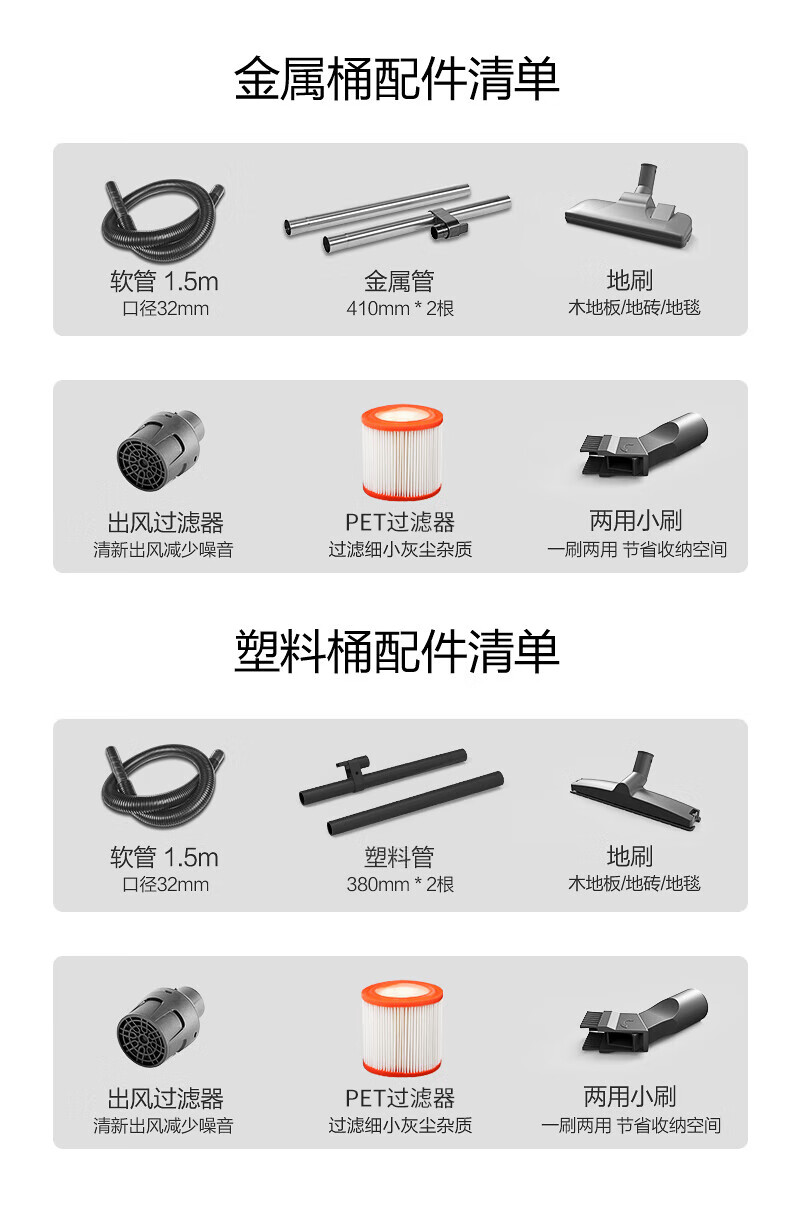 金属桶配件清单

软管 1.5m
口径32mm

金属管
410mm * 2根

地刷
木地板/地砖/地毯

出风过滤器
清新出风减少噪音

PET过滤器
过滤细小灰尘杂质

两用小刷
一刷两用 节省收纳空间

塑料桶配件清单

软管 1.5m
口径32mm

塑料管
380mm * 2根

地刷
木地板/地砖/地毯

出风过滤器
清新出风减少噪音

PET过滤器
过滤细小灰尘杂质

两用小刷
一刷两用 节省收纳空间