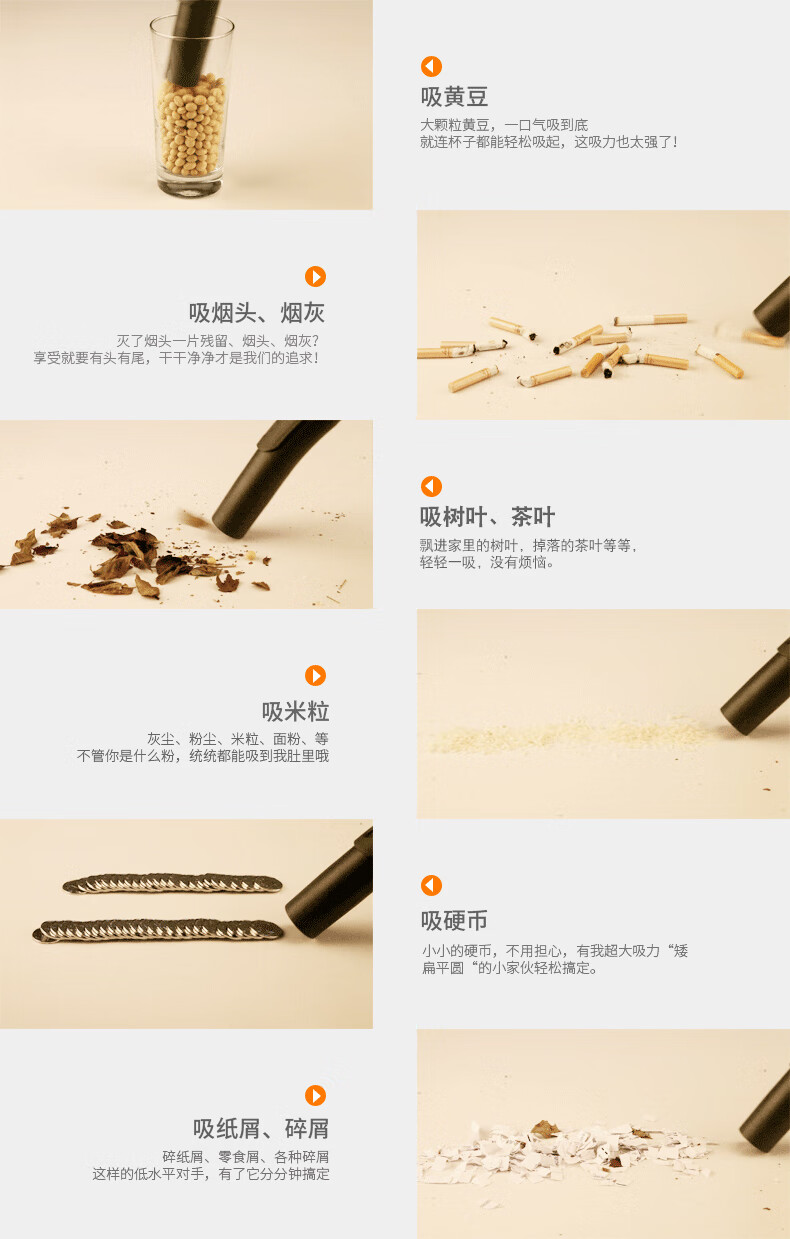 吸黄豆
大颗粒黄豆，一口气吸到底
就连杯子都能轻松吸起，这吸力也太强了！

吸烟头、烟灰
灭了烟头一片残留、烟头、烟灰？
享受就要有头有尾，干干净净才是我们的追求！

吸树叶、茶叶
飘进家里的树叶，掉落的茶叶等等，
轻轻一吸，没有烦恼。

吸米粒
灰尘、粉尘、米粒、面粉、等
不管你是什么粉，统统都能吸到我肚里哦

吸硬币
小小的硬币，不用担心，有我超大吸力“矮扁平圆“的小家伙轻松搞定。

吸纸屑、碎屑
碎纸屑、零食屑、各种碎屑
这样的低水平对手，有了它分分钟搞定