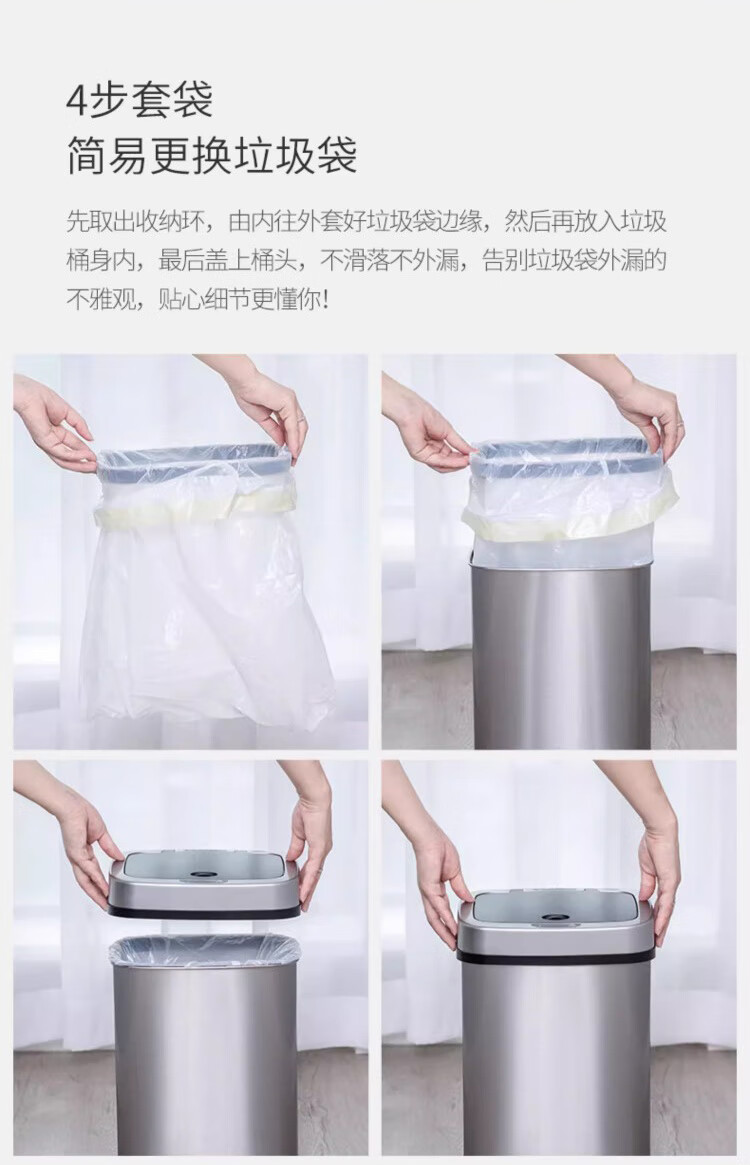 4步套袋
简易更换垃圾袋

先取出收纳环，由内往外套好垃圾袋边缘，然后再放入垃圾桶身内，最后盖上桶头，不滑落不外漏，告别垃圾袋外漏的不雅观，贴心细节更懂你！