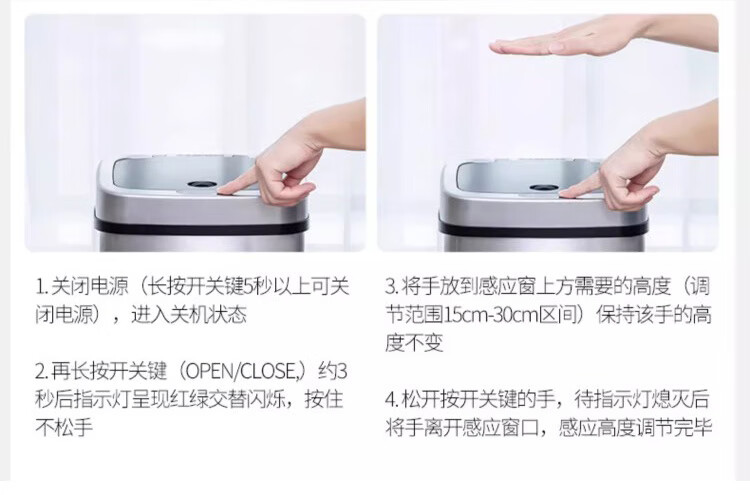 1.关闭电源（长按开关键5秒以上可关闭电源），进入关机状态

2.再长按开关键（OPEN/CLOSE,）约3秒后指示灯呈现红绿交替闪烁，按住不松手

3.将手放到感应窗上方需要的高度（调节范围15cm-30cm区间）保持该手的高度不变

4.松开按开关键的手，待指示灯熄灭后将手离开感应窗口，感应高度调节完毕