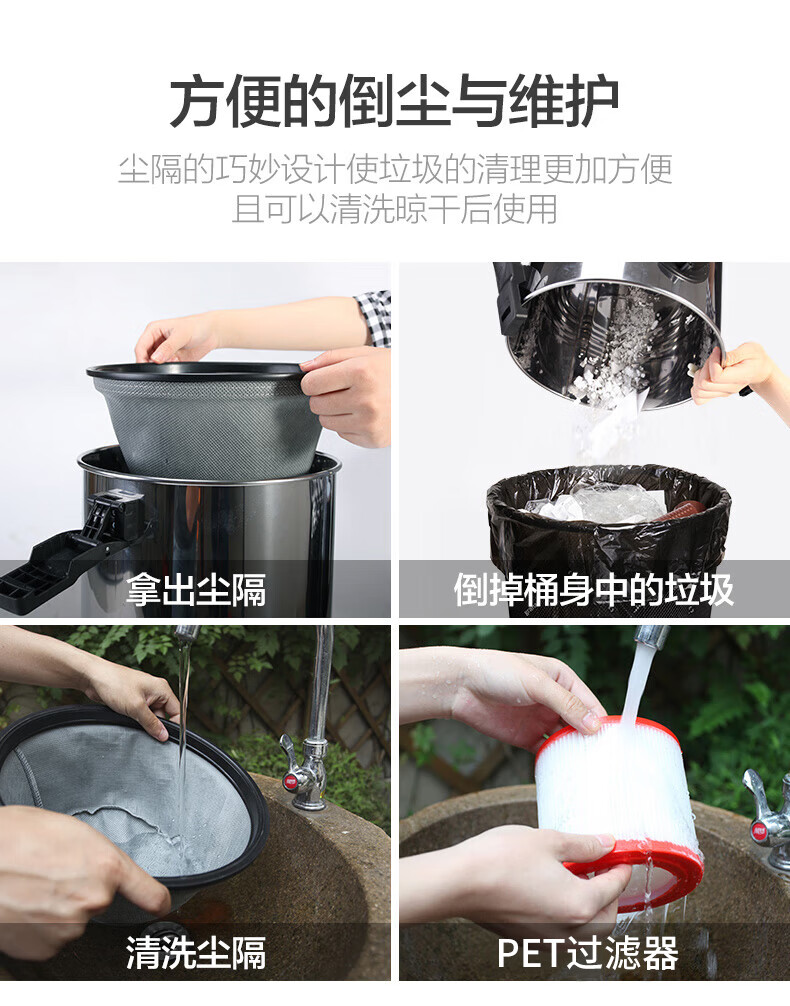 方便的倒尘与维护

尘隔的巧妙设计使垃圾的清理更加方便
且可以清洗晾干后使用

拿出尘隔

倒掉桶身中的垃圾

清洗尘隔

PET过滤器