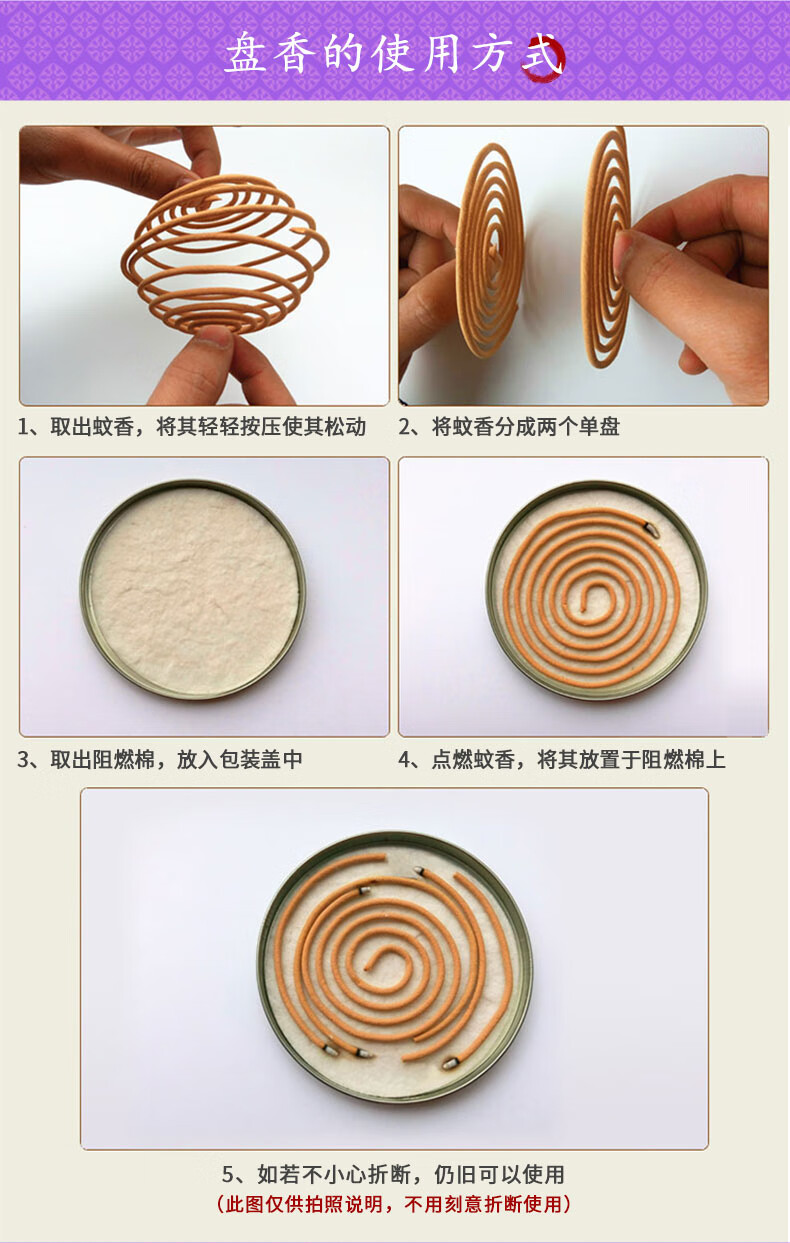 盘香的使用方式

1、取出蚊香，将其轻轻按压使其松动

2、将蚊香分成两个单盘

3、取出阻燃棉，放入包装盖中

4、点燃蚊香，将其放置于阻燃棉上

5、如若不小心折断，仍旧可以使用

（此图仅供拍照说明，不用刻意折断使用）