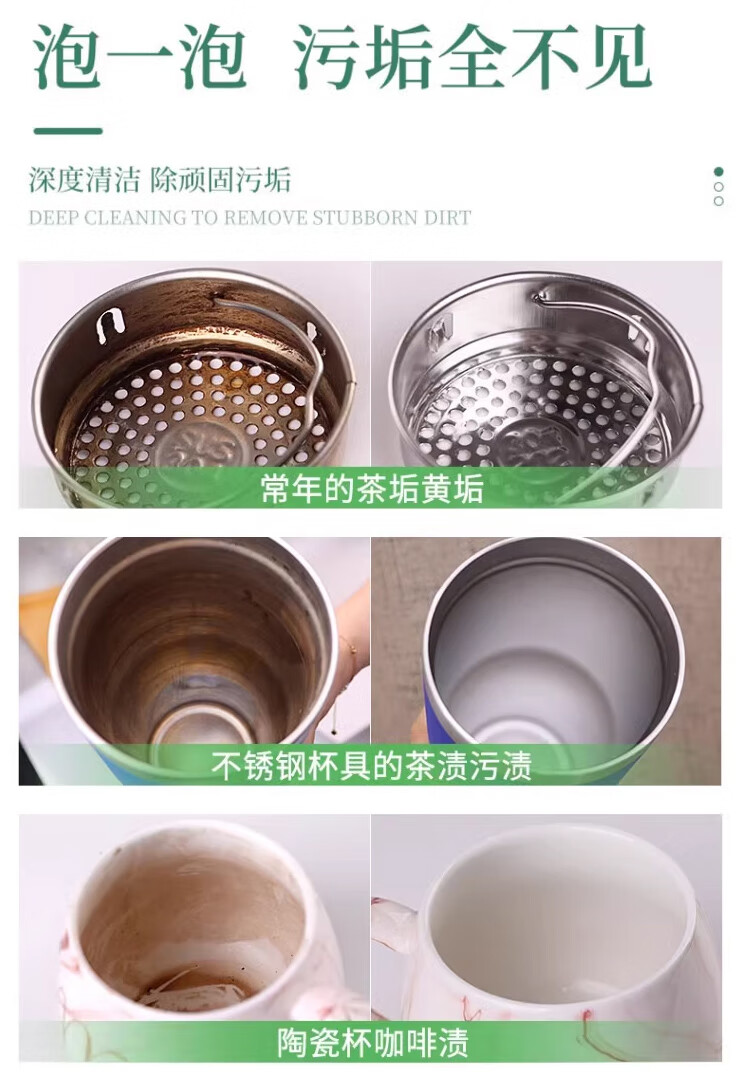 泡一泡 污垢全不见

深度清洁 除顽固污垢
DEEP CLEANING TO REMOVE STUBBORN DIRT

常年的茶垢黄垢

不锈钢杯具的茶渍污渍

陶瓷杯咖啡渍