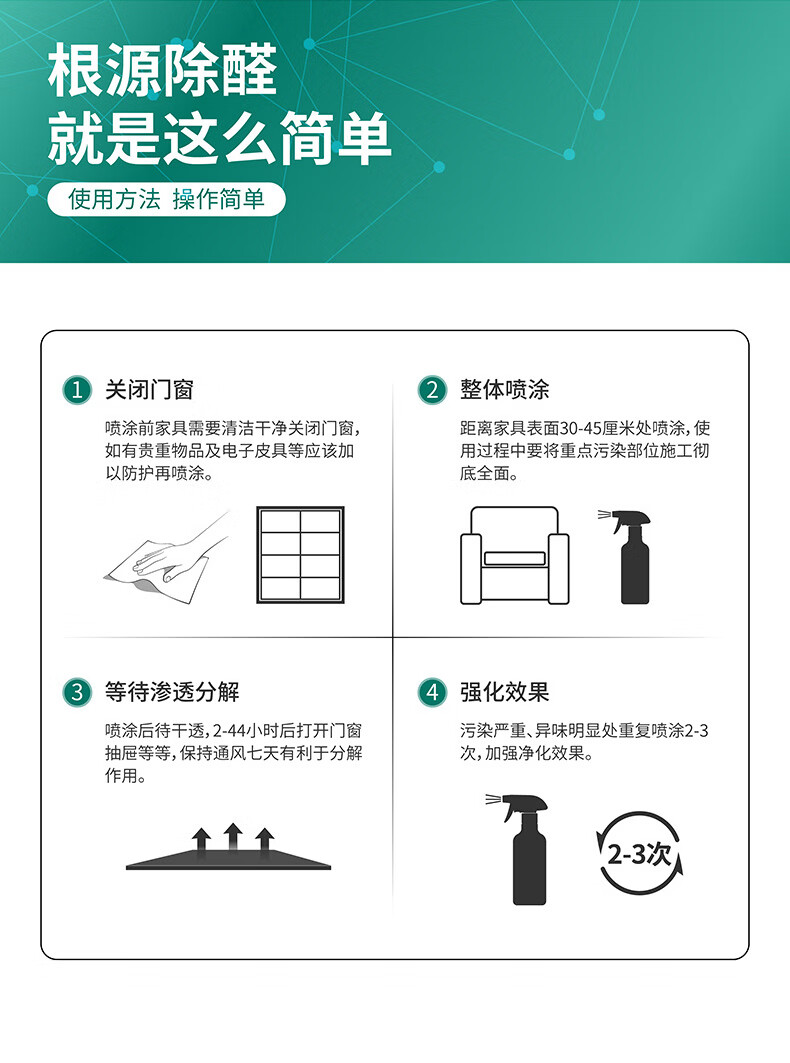 根源除醛
就是这么简单

使用方法 操作简单

1 关闭门窗

喷涂前家具需要清洁干净关闭门窗，如有贵重物品及电子皮具等应该加以防护再喷涂。

2 整体喷涂

距离家具表面30-45厘米处喷涂，使用过程中要将重点污染部位施工彻底全面。

3 等待渗透分解

喷涂后待干透，2-44小时后打开门窗抽屉等等，保持通风七天有利于分解作用。

4 强化效果

污染严重、异味明显处重复喷涂2-3次，加强净化效果。

2-3次