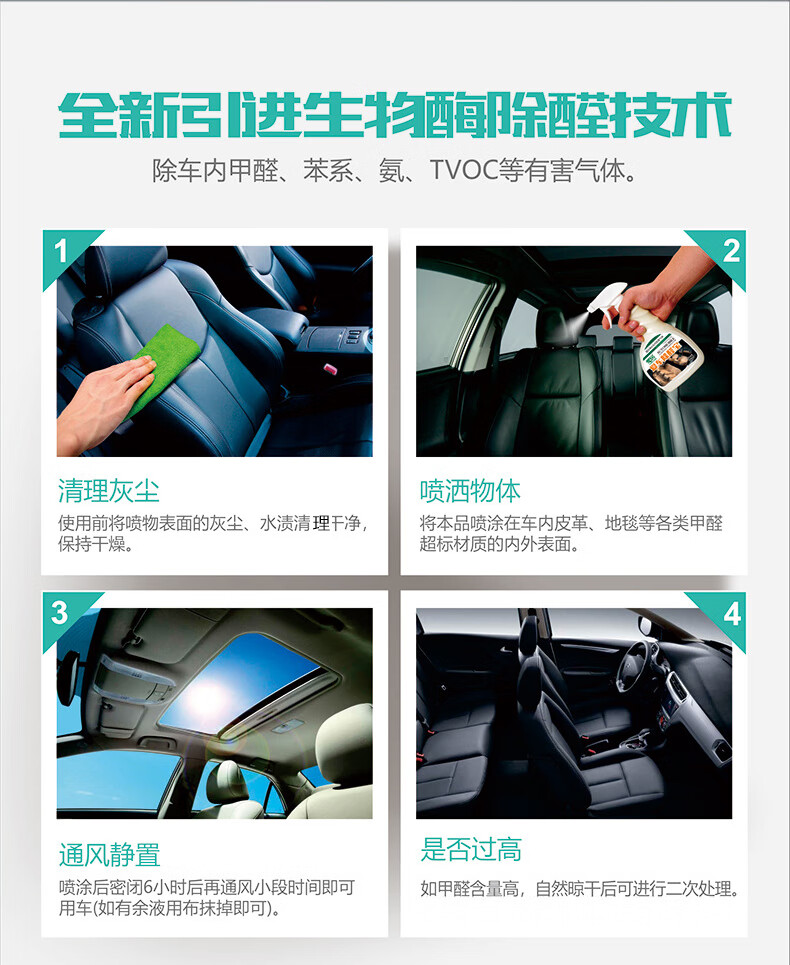 全新引进生物酶除醛技术
除车内甲醛、苯系、氨、TVOC等有害气体。

1
清理灰尘
使用前将喷物表面的灰尘、水渍清理干净，保持干燥。

2
喷洒物体
将本品喷涂在车内皮革、地毯等各类甲醛超标材质的内外表面。

3
通风静置
喷涂后密闭6小时后再通风小段时间即可用车(如有余液用布抹掉即可)。

4
是否过高
如甲醛含量高，自然晾干后可进行二次处理。