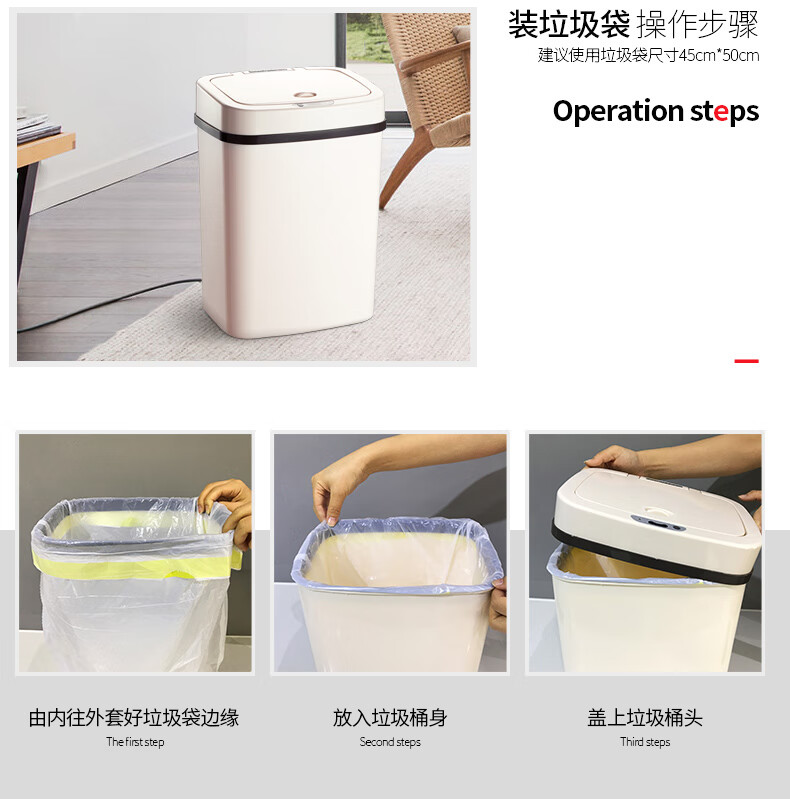 装垃圾袋 操作步骤
建议使用垃圾袋尺寸45cm*50cm

Operation steps

由内往外套好垃圾袋边缘
The first step

放入垃圾桶身
Second steps

盖上垃圾桶头
Third steps