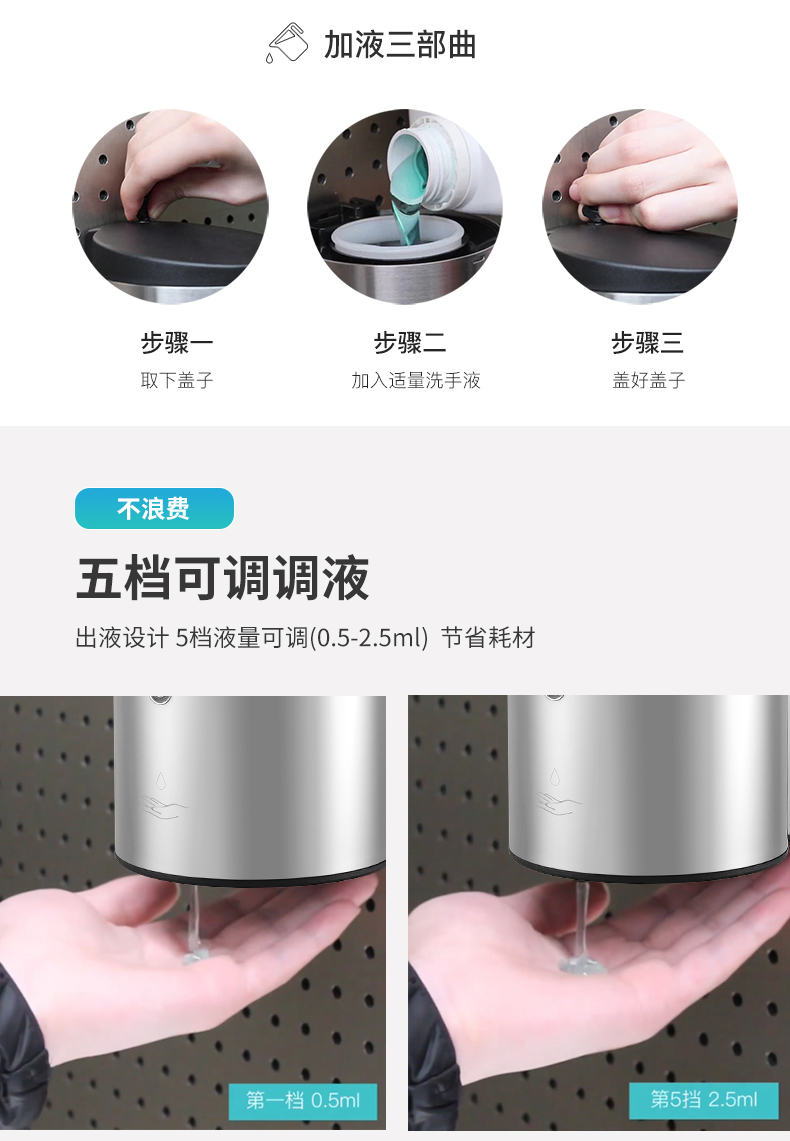 加液三部曲

步骤一
取下盖子

步骤二
加入适量洗手液

步骤三
盖好盖子

不浪费

五档可调调液

出液设计 5档液量可调(0.5-2.5ml) 节省耗材

第一档 0.5ml

第5挡 2.5ml