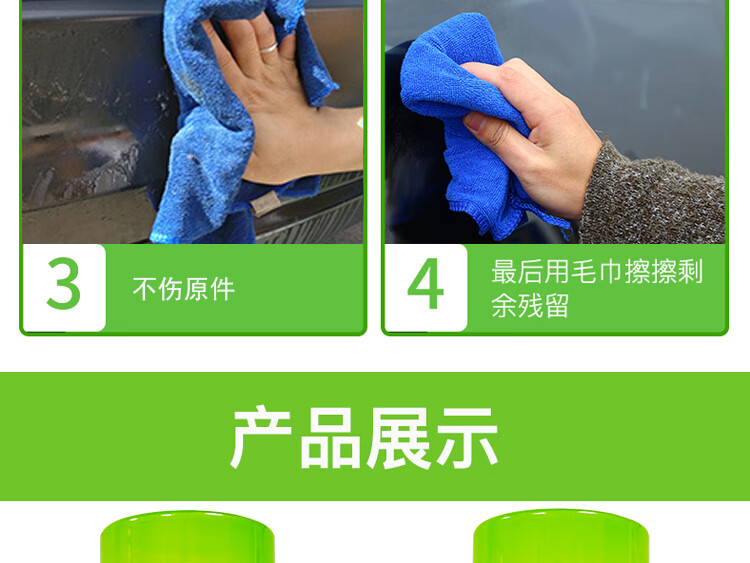 3

不伤原件

4

最后用毛巾擦擦剩余残留

产品展示