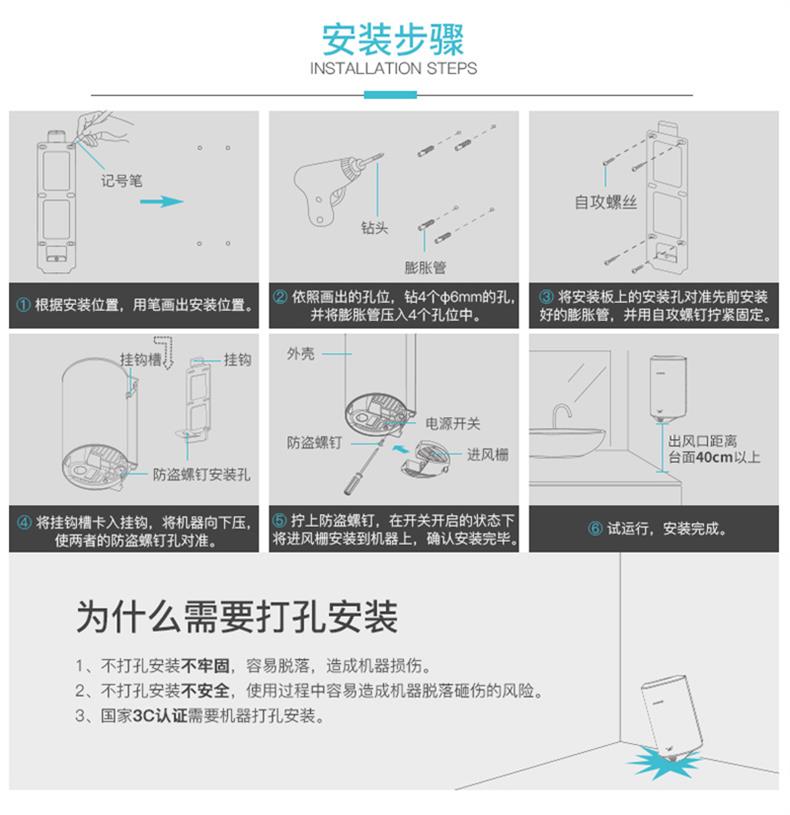 安装步骤
INSTALLATION STEPS

记号笔

① 根据安装位置，用笔画出安装位置。

钻头
膨胀管

② 依照画出的孔位，钻4个φ6mm的孔，并将膨胀管压入4个孔位中。

自攻螺丝

③ 将安装板上的安装孔对准先前安装好的膨胀管，并用自攻螺钉拧紧固定。

挂钩槽
挂钩
防盗螺钉安装孔

④ 将挂钩槽卡入挂钩，将机器向下压，使两者的防盗螺钉孔对准。

外壳
电源开关
防盗螺钉
进风栅

⑤ 拧上防盗螺钉，在开关开启的状态下将进风栅安装到机器上，确认安装完毕。

出风口距离台面40cm以上

⑥ 试运行，安装完成。

为什么需要打孔安装

1、不打孔安装不牢固，容易脱落，造成机器损伤。
2、不打孔安装不安全，使用过程中容易造成机器脱落砸伤的风险。
3、国家3C认证需要机器打孔安装。