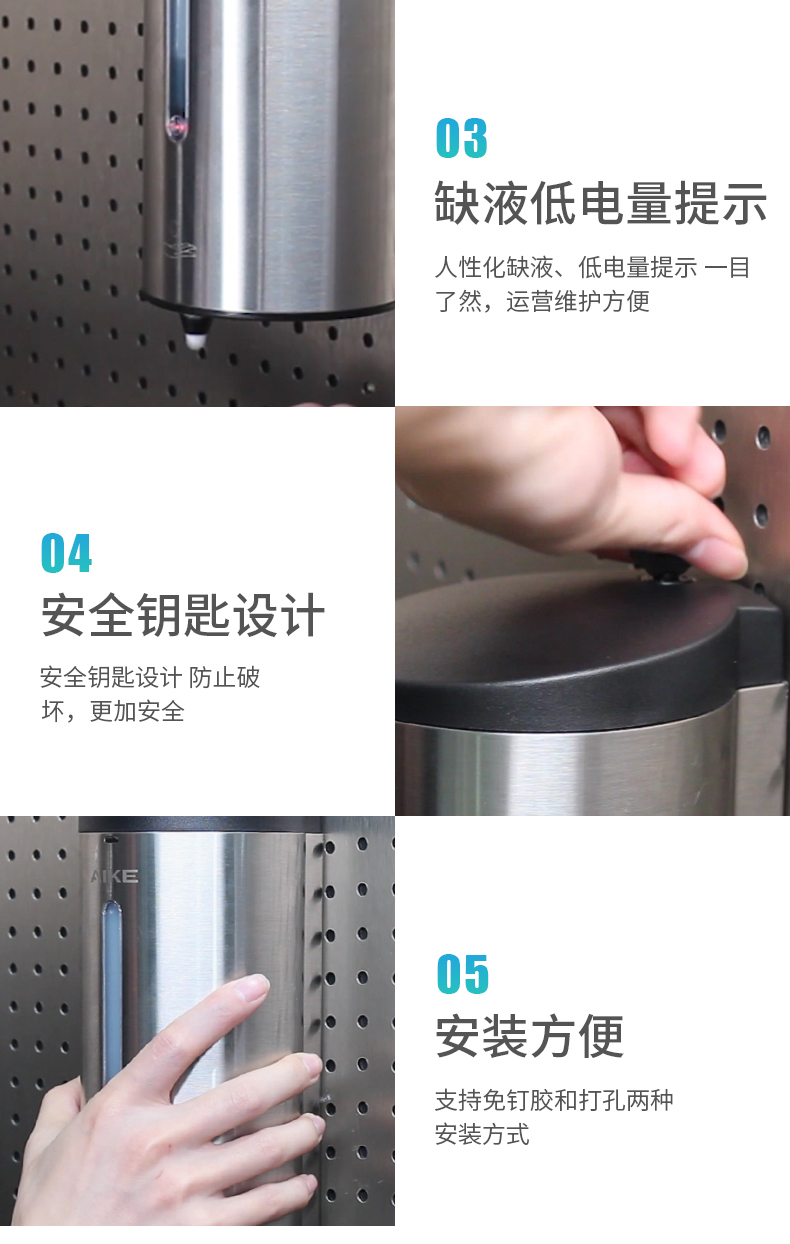 03

缺液低电量提示

人性化缺液、低电量提示 一目了然，运营维护方便

04

安全钥匙设计

安全钥匙设计 防止破坏，更加安全

AIKE

05

安装方便

支持免钉胶和打孔两种安装方式