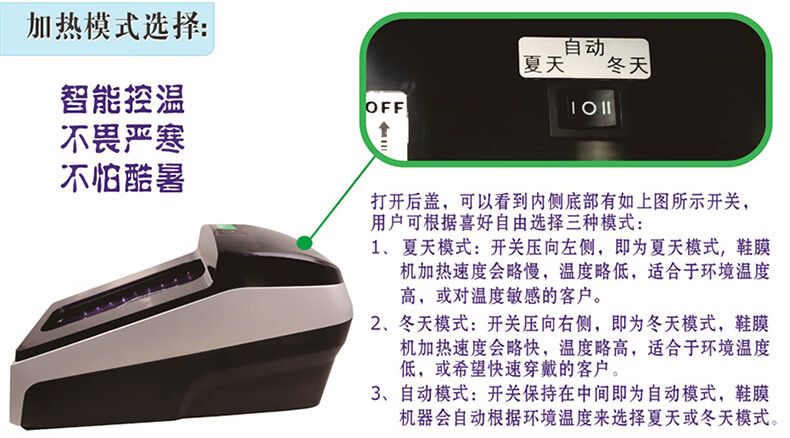 加热模式选择:

智能控温
不畏严寒
不怕酷暑

自动
夏天 冬天

I O II

OFF

打开后盖，可以看到内侧底部有如上图所示开关，用户可根据喜好自由选择三种模式：

1、夏天模式：开关压向左侧，即为夏天模式，鞋膜机加热速度会略慢，温度略低，适合于环境温度高，或对温度敏感的客户。

2、冬天模式：开关压向右侧，即为冬天模式，鞋膜机加热速度会略快，温度略高，适合于环境温度低，或希望快速穿戴的客户。

3、自动模式：开关保持在中间即为自动模式，鞋膜机器会自动根据环境温度来选择夏天或冬天模式。