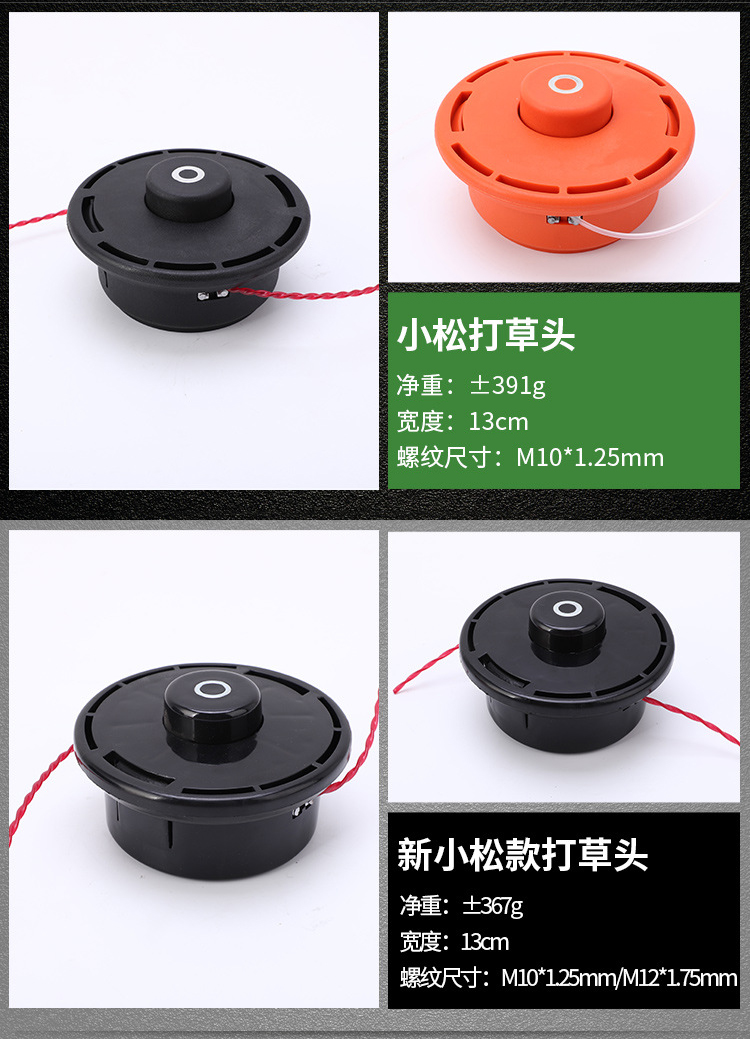 小松打草头

净重：±391g

宽度：13cm

螺纹尺寸：M10*1.25mm

新小松款打草头

净重：±367g

宽度：13cm

螺纹尺寸：M10*1.25mm/M12*1.75mm