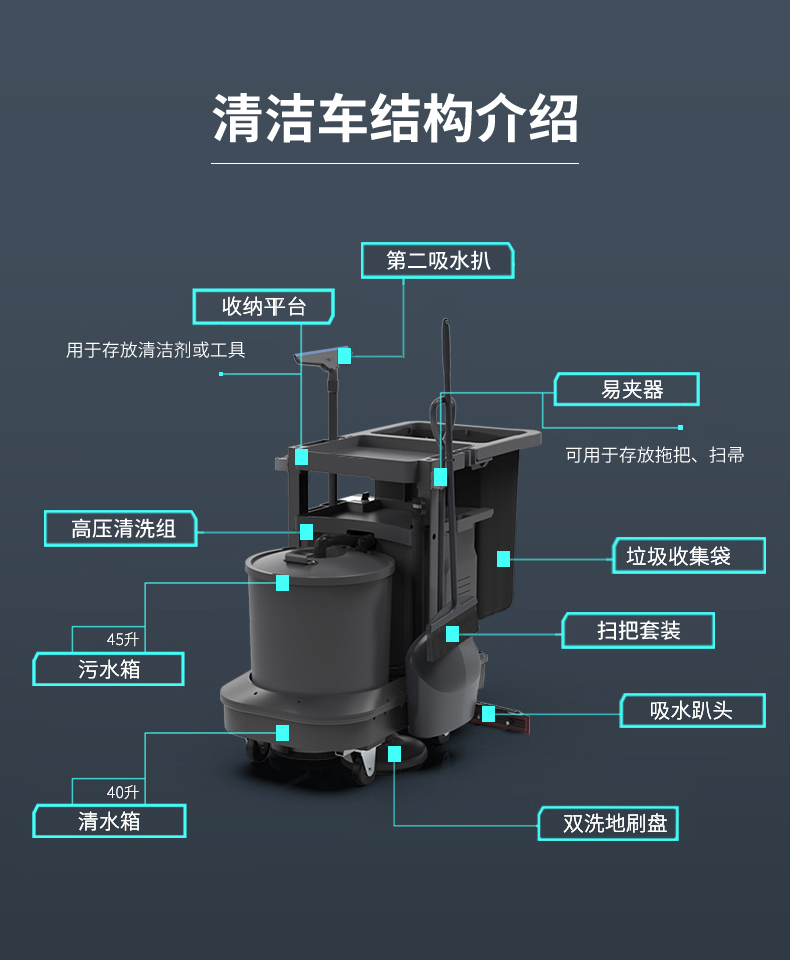 清洁车结构介绍

第二吸水扒

收纳平台

用于存放清洁剂或工具

易夹器

可用于存放拖把、扫帚

高压清洗组

垃圾收集袋

45升

污水箱

扫把套装

吸水趴头

40升

清水箱

双洗地刷盘