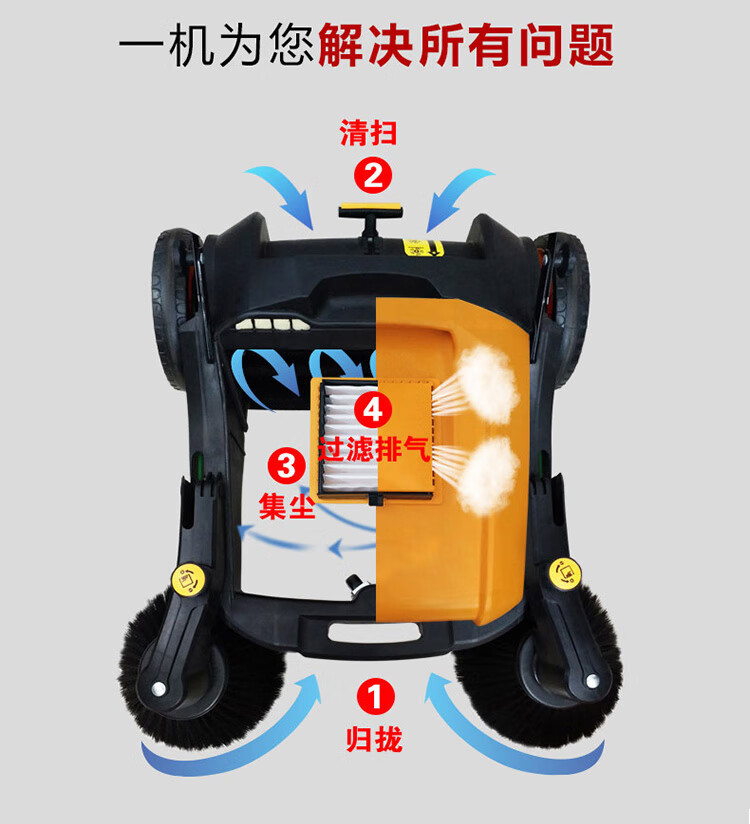 一机为您解决所有问题

清扫
2

4
过滤排气

3
集尘

1
归拢