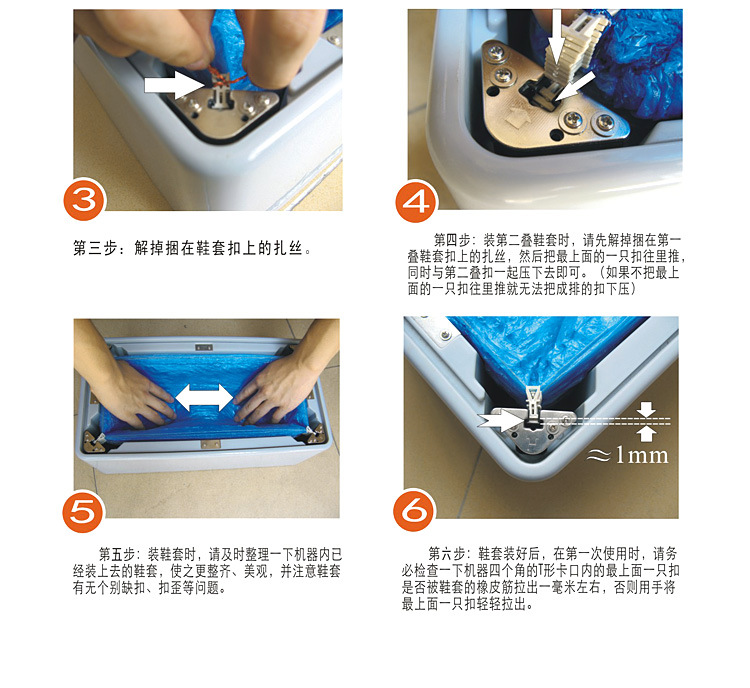 3

第三步：解掉捆在鞋套扣上的扎丝。

4

第四步：装第二叠鞋套时，请先解掉捆在第一叠鞋套扣上的扎丝，然后把最上面的一只扣往里推，同时与第二叠扣一起压下去即可。（如果不把最上面的一只扣往里推就无法把成排的扣下压）

5

第五步：装鞋套时，请及时整理一下机器内已经装上去的鞋套，使之更整齐、美观，并注意鞋套有无个别缺扣、扣歪等问题。

≈1mm

6

第六步：鞋套装好后，在第一次使用时，请务必检查一下机器四个角的T形卡口内的最上面一只扣是否被鞋套的橡皮筋拉出一毫米左右，否则用手将最上面一只扣轻轻拉出。