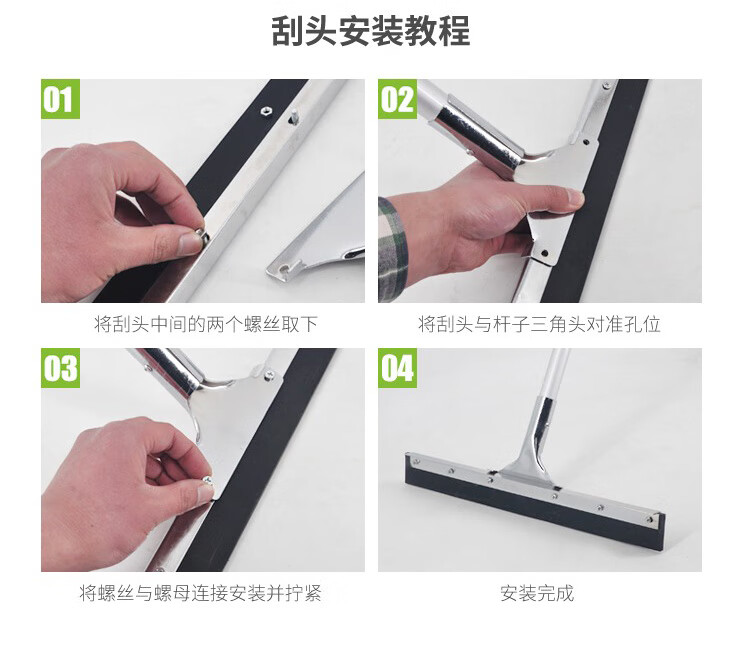 刮头安装教程

01

将刮头中间的两个螺丝取下

02

将刮头与杆子三角头对准孔位

03

将螺丝与螺母连接安装并拧紧

04

安装完成