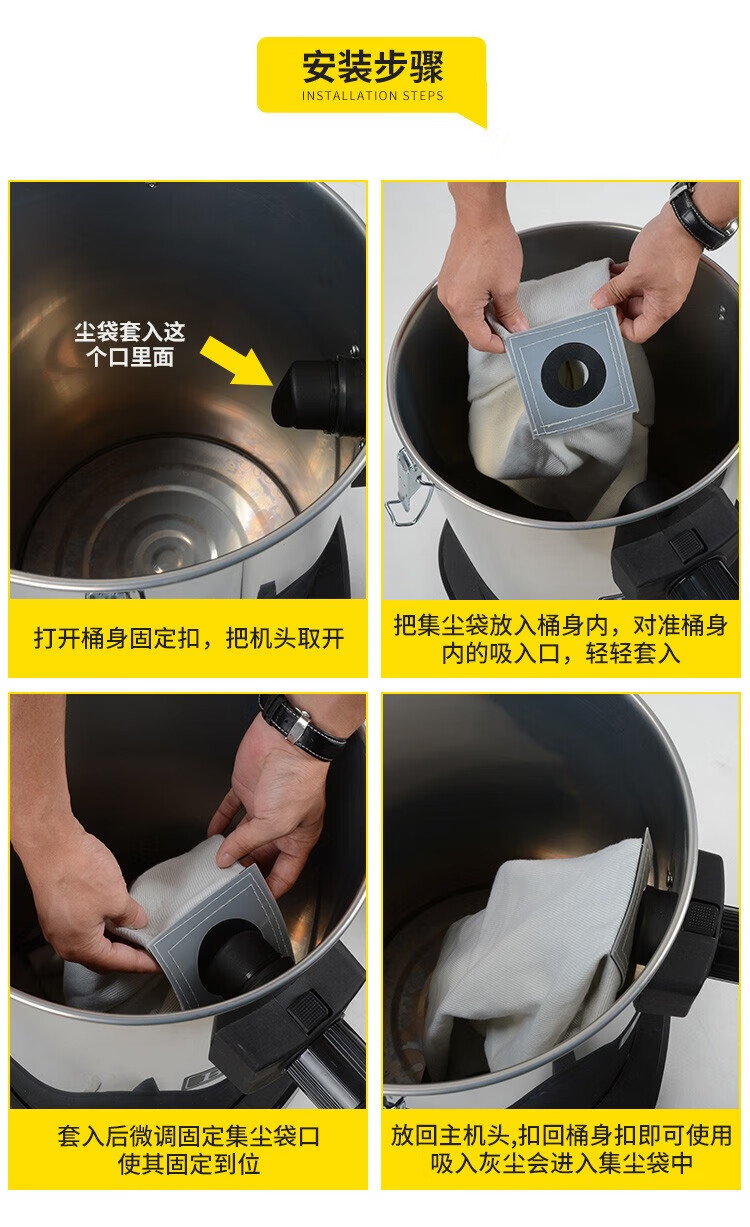 安装步骤
INSTALLATION STEPS

尘袋套入这个口里面

打开桶身固定扣，把机头取开

把集尘袋放入桶身内，对准桶身内的吸入口，轻轻套入

套入后微调固定集尘袋口使其固定到位

放回主机头,扣回桶身扣即可使用吸入灰尘会进入集尘袋中