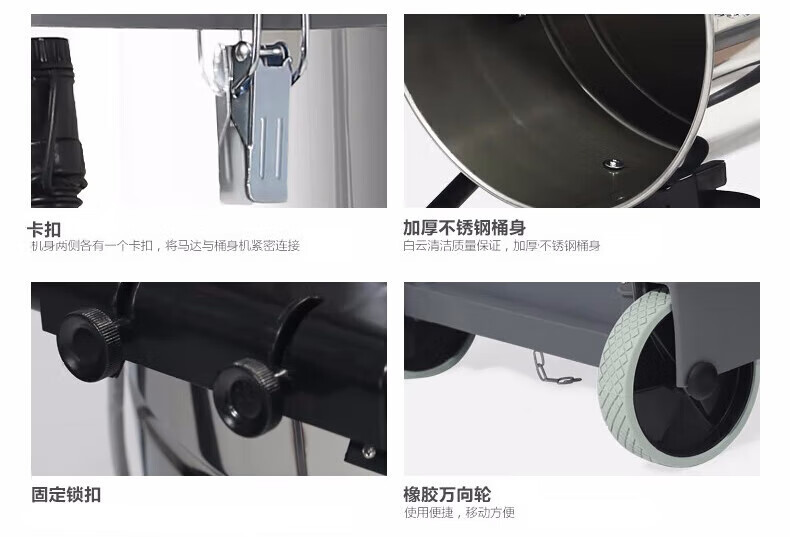 卡扣
机身两侧各有一个卡扣，将马达与桶身机紧密连接

加厚不锈钢桶身
白云清洁质量保证，加厚不锈钢桶身

固定锁扣

橡胶万向轮
使用便捷，移动方便