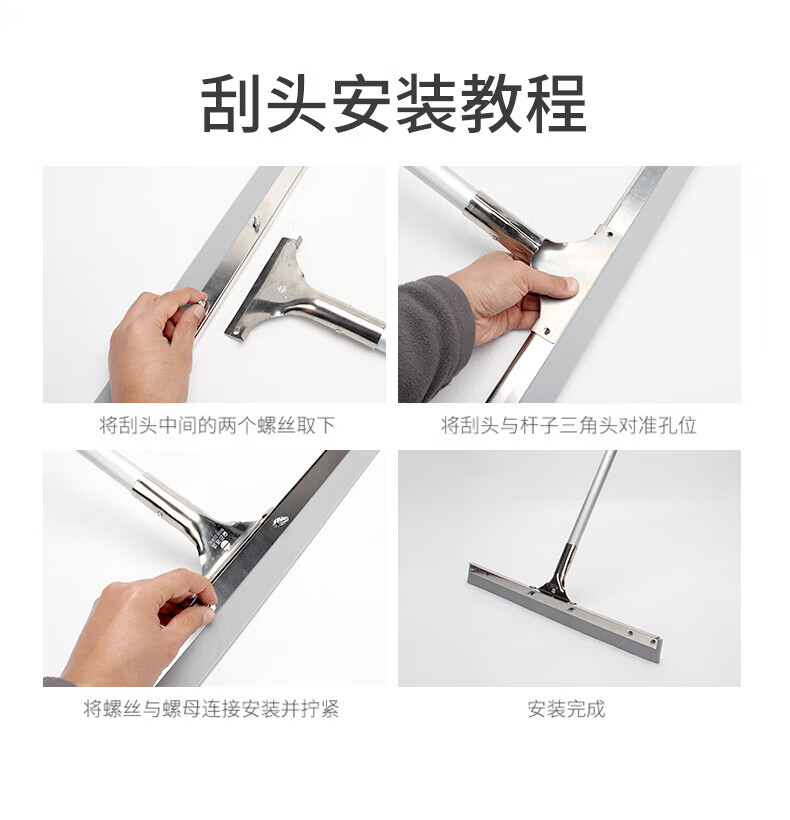 刮头安装教程

将刮头中间的两个螺丝取下

将刮头与杆子三角头对准孔位

将螺丝与螺母连接安装并拧紧

安装完成