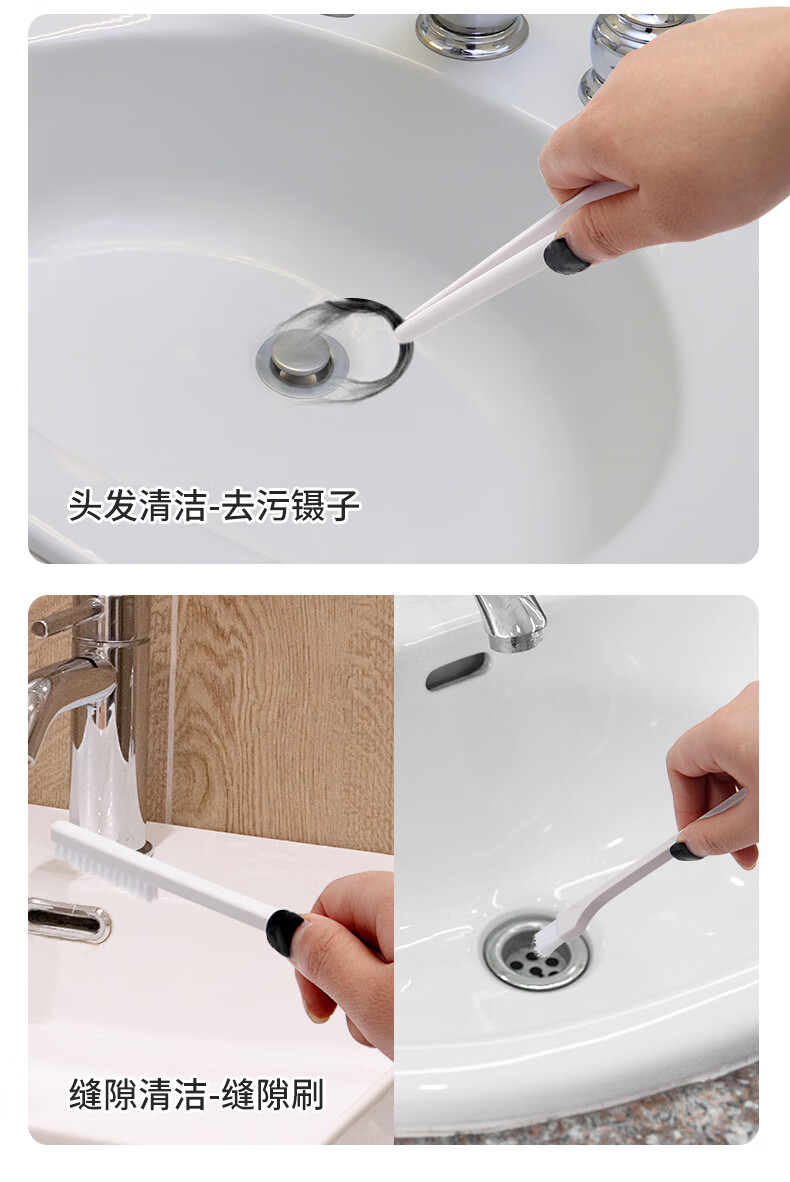 头发清洁-去污镊子

缝隙清洁-缝隙刷