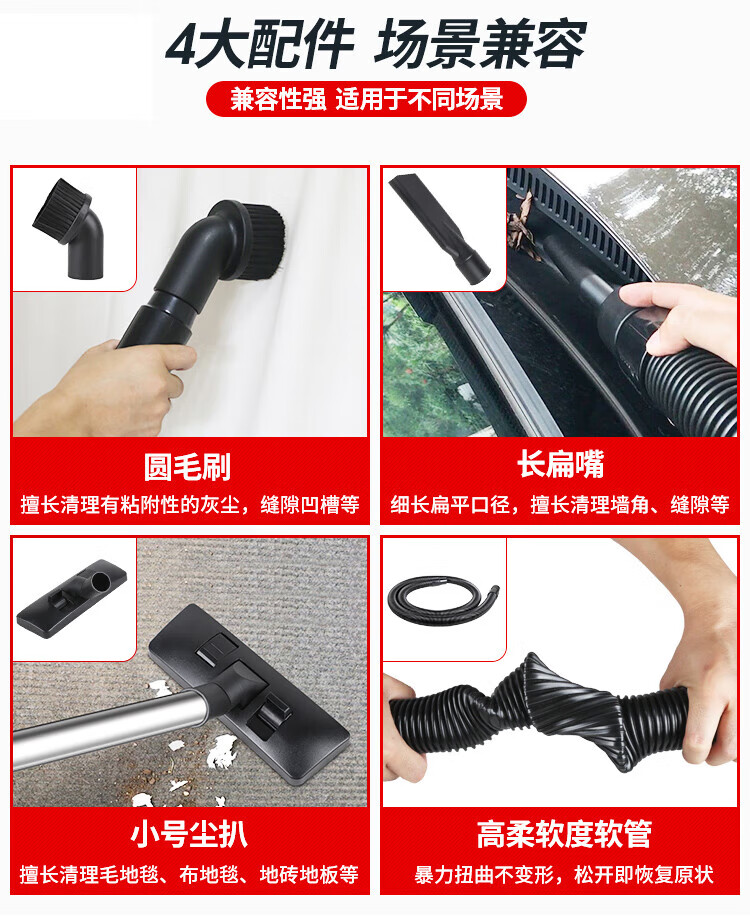 4大配件 场景兼容

兼容性强 适用于不同场景

圆毛刷

擅长清理有粘附性的灰尘，缝隙凹槽等

长扁嘴

细长扁平口径，擅长清理墙角、缝隙等

小号尘扒

擅长清理毛地毯、布地毯、地砖地板等

高柔软度软管

暴力扭曲不变形，松开即恢复原状