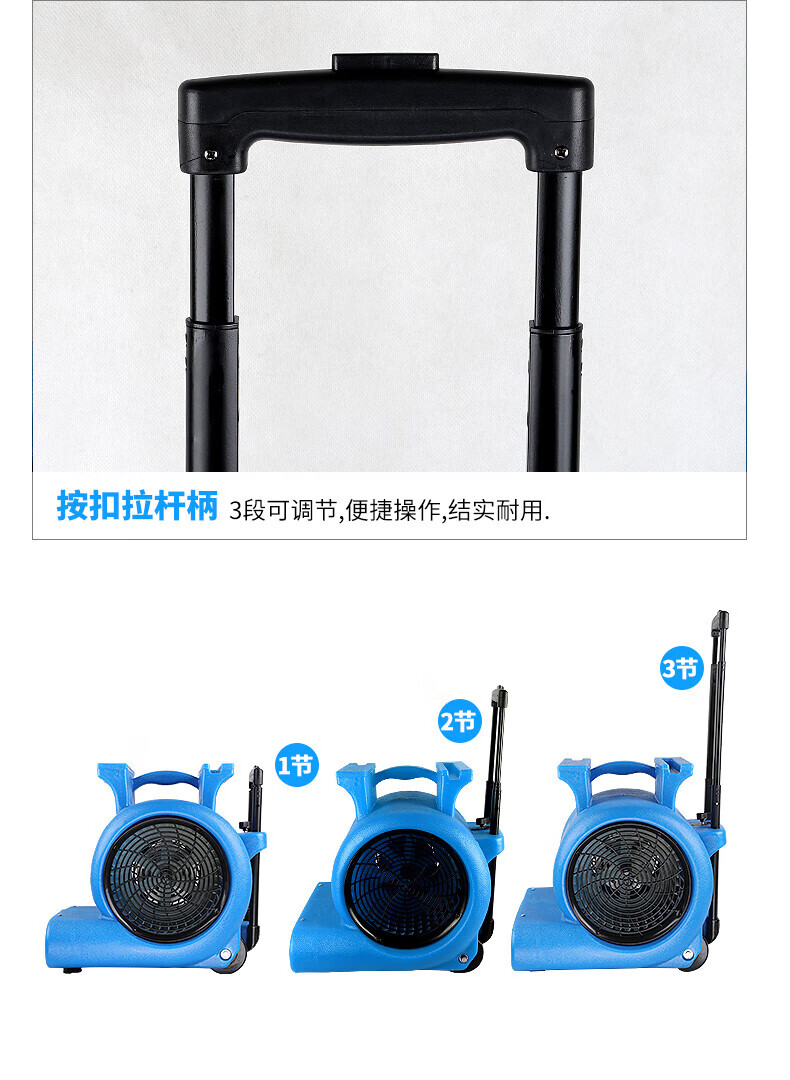 按扣拉杆柄 3段可调节,便捷操作,结实耐用.

1节

2节

3节