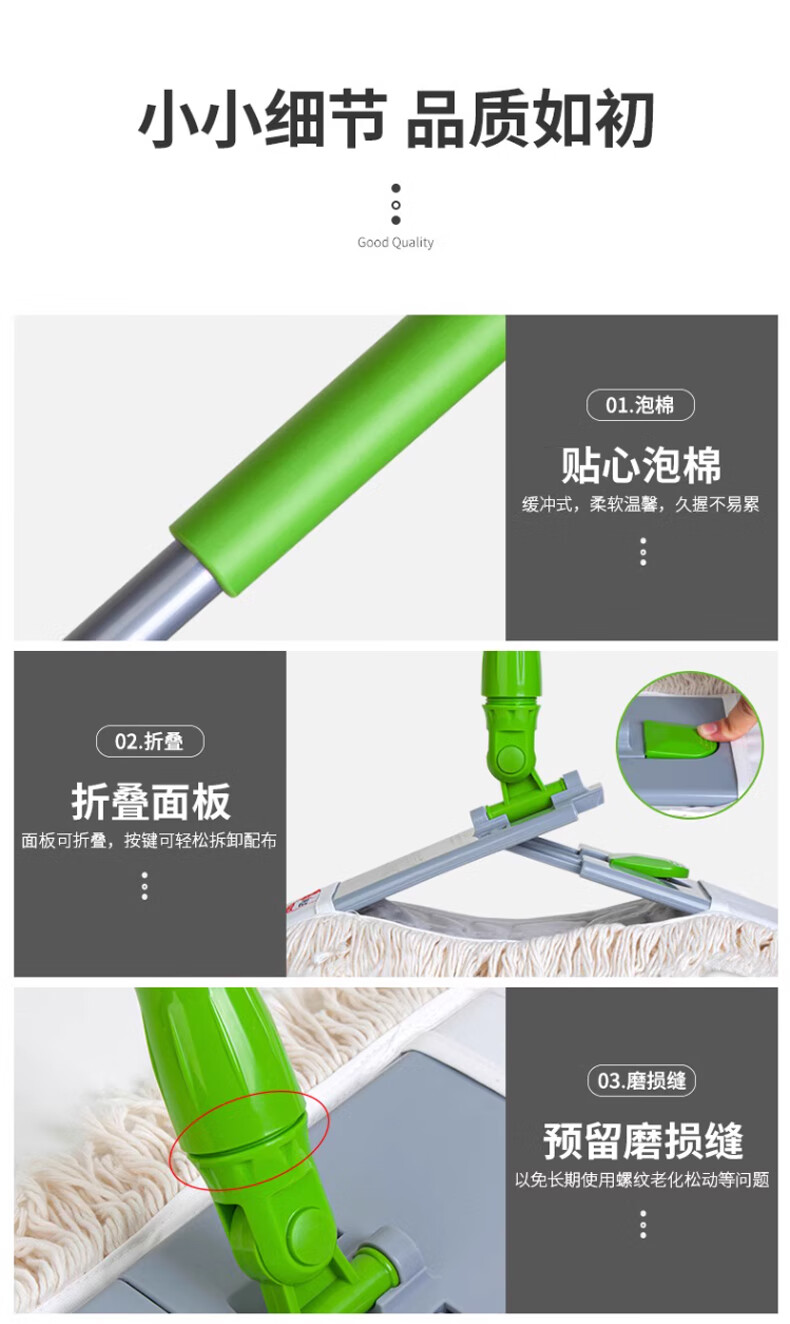 小小细节 品质如初

Good Quality

01.泡棉

贴心泡棉

缓冲式，柔软温馨，久握不易累

02.折叠

折叠面板

面板可折叠，按键可轻松拆卸配布

03.磨损缝

预留磨损缝

以免长期使用螺纹老化松动等问题