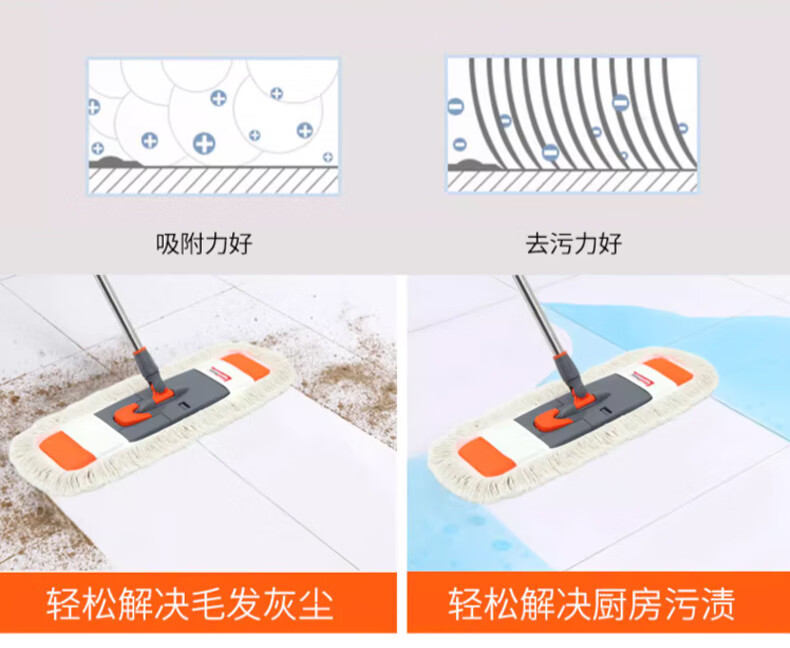 吸附力好

去污力好

轻松解决毛发灰尘

轻松解决厨房污渍